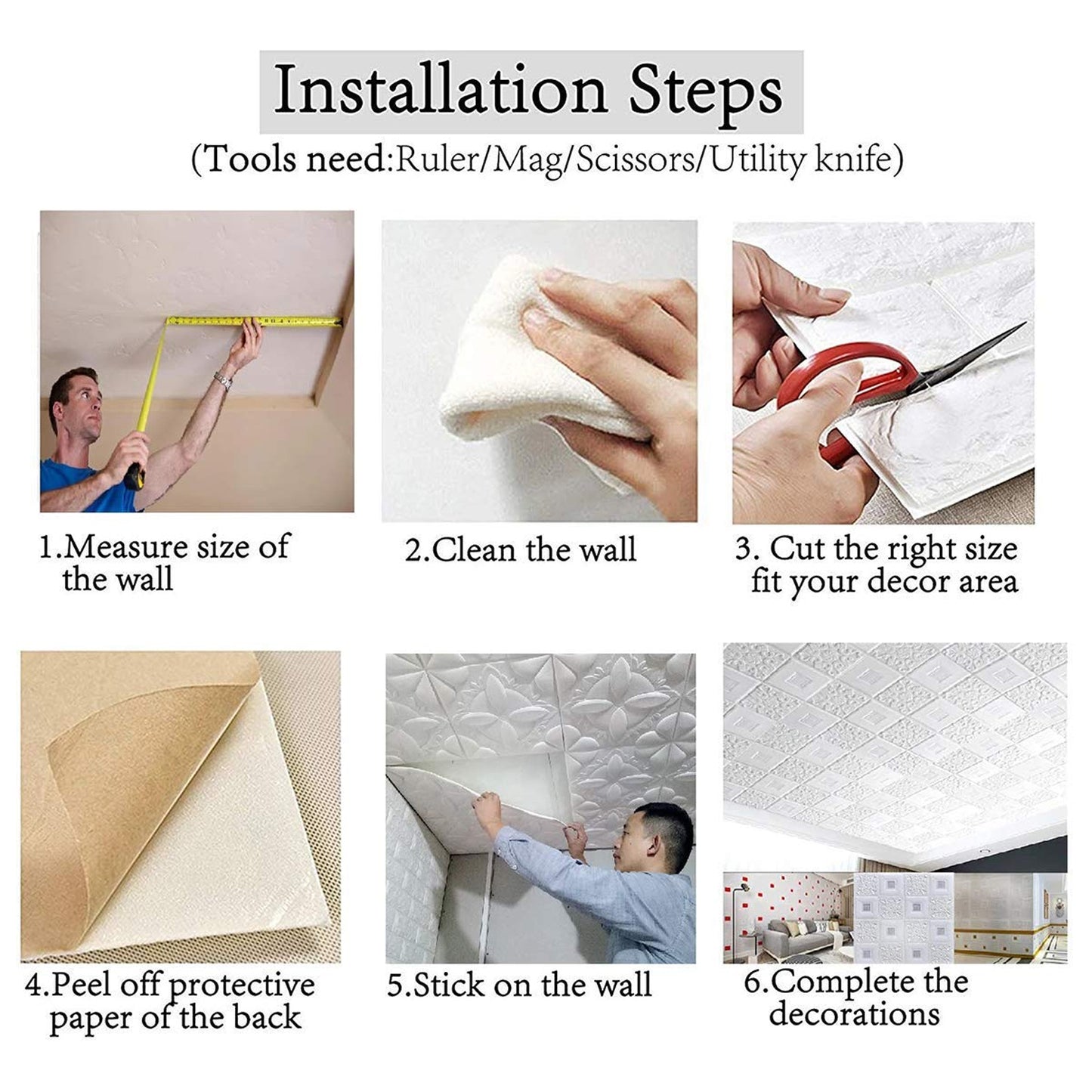 Installation Steps

(Tools need:Ruler/Mag/Scissors/Utility knife)

1.Measure size of the wall

2.Clean the wall

3. Cut the right size fit your decor area

4.Peel off protective paper of the back

5.Stick on the wall

6.Complete the decorations