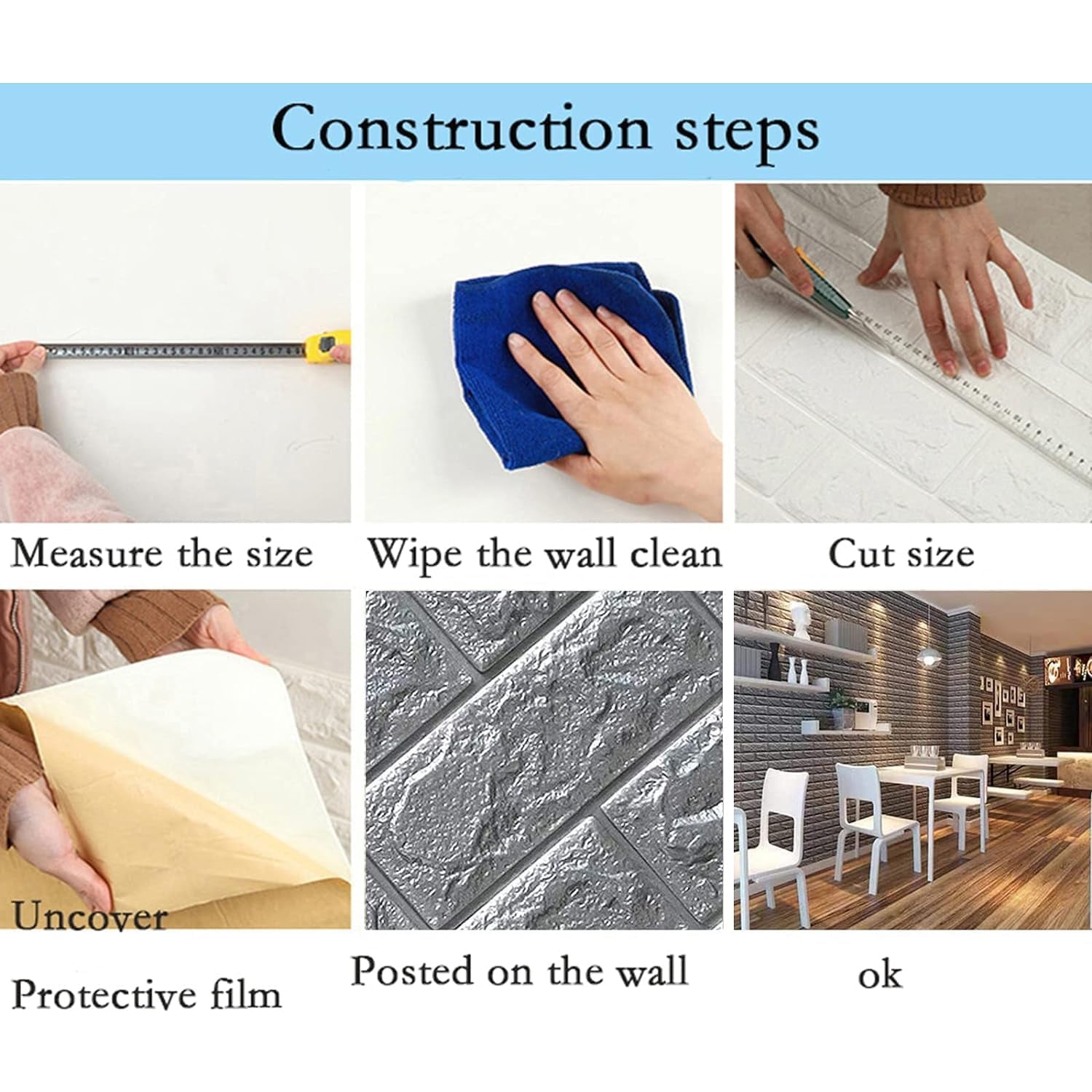 Construction steps

Measure the size

Wipe the wall clean

Cut size

Uncover

Protective film

Posted on the wall

ok