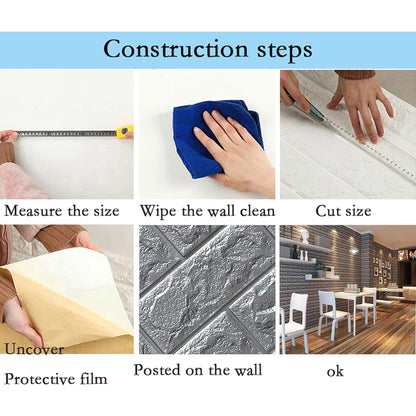 Construction steps

Measure the size

Wipe the wall clean

Cut size

Uncover

Protective film

Posted on the wall

ok