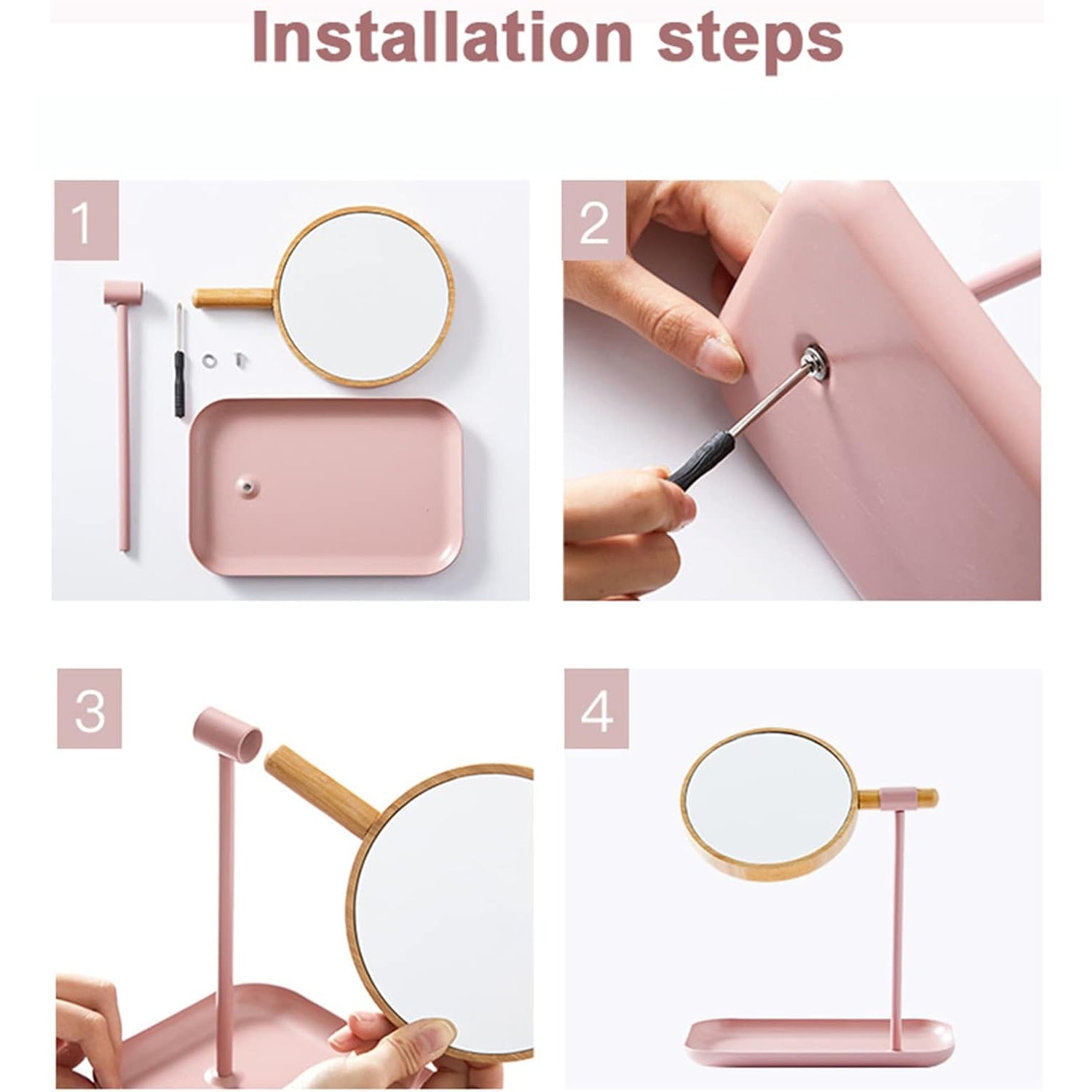 Installation steps

1

2

3

4