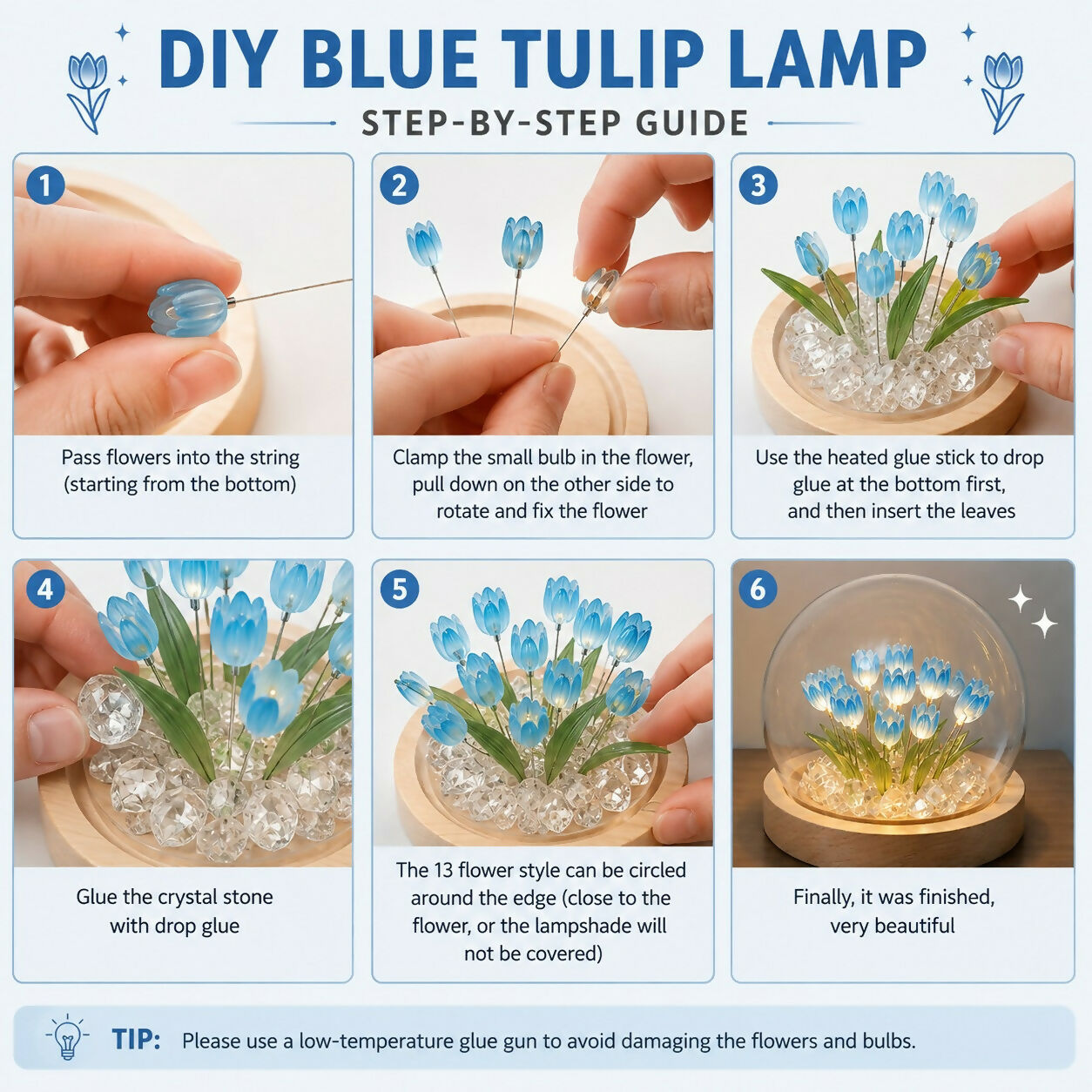 DIY BLUE TULIP LAMP

STEP-BY-STEP GUIDE

1

Pass flowers into the string (starting from the bottom)

2

Clamp the small bulb in the flower, pull down on the other side to rotate and fix the flower

3

Use the heated glue stick to drop glue at the bottom first, and then insert the leaves

4

Glue the crystal stone with drop glue

5

The 13 flower style can be circled around the edge (close to the flower, or the lampshade will not be covered)

6

Finally, it was finished, very beautiful

TIP: Please use a low-temperature glue gun to avoid damaging the flowers and bulbs.