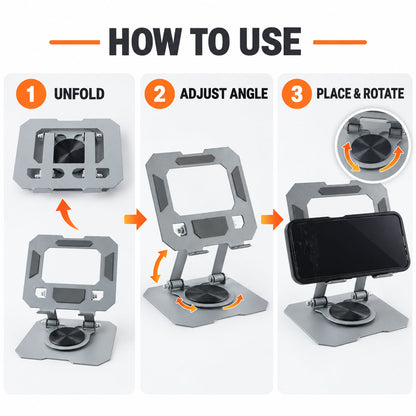 HOW TO USE

1 UNFOLD

2 ADJUST ANGLE

3 PLACE & ROTATE