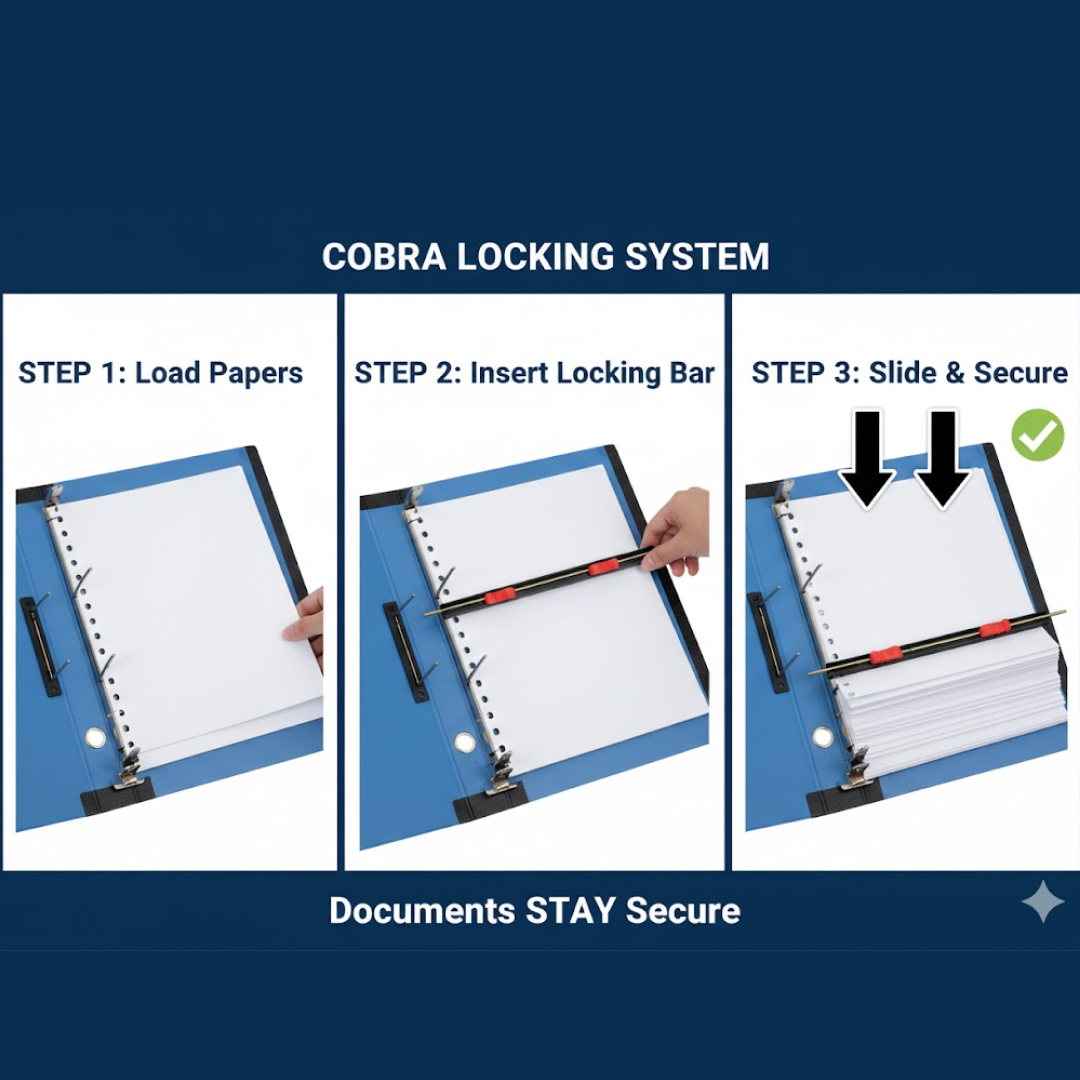 COBRA LOCKING SYSTEM

STEP 1: Load Papers

STEP 2: Insert Locking Bar

STEP 3: Slide & Secure

Documents STAY Secure