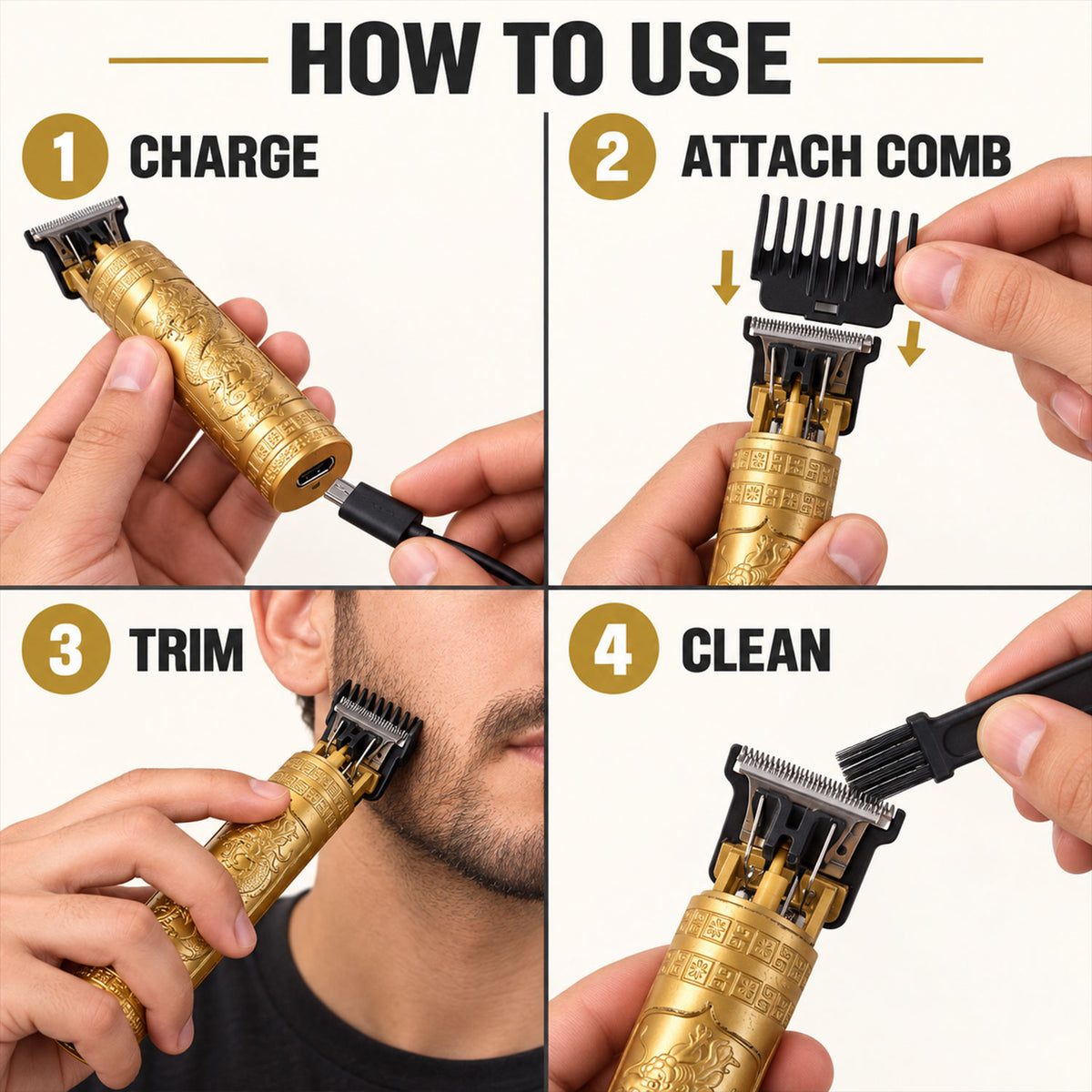 HOW TO USE

1 CHARGE

2 ATTACH COMB

3 TRIM

4 CLEAN