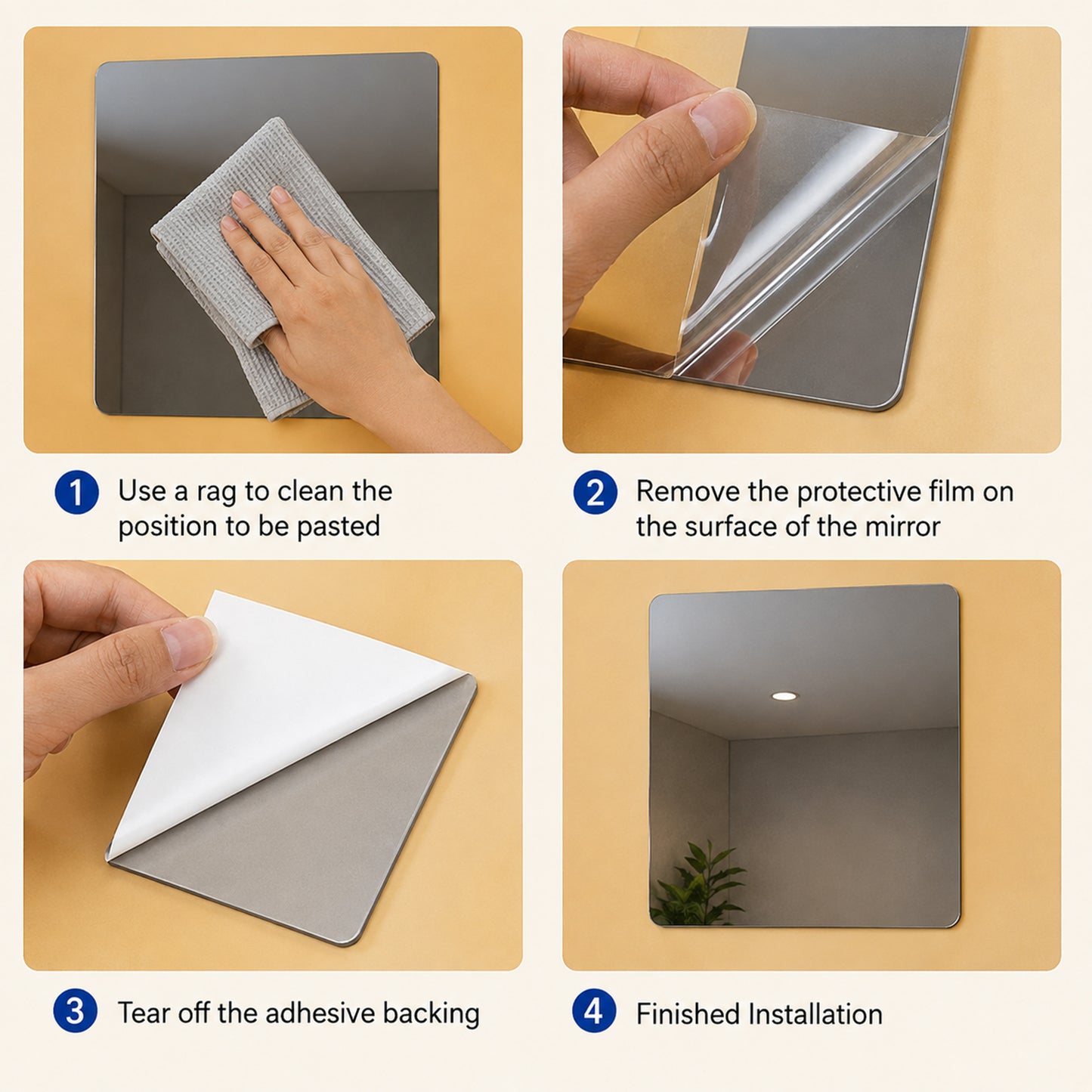 1 Use a rag to clean the position to be pasted

2 Remove the protective film on the surface of the mirror

3 Tear off the adhesive backing

4 Finished Installation