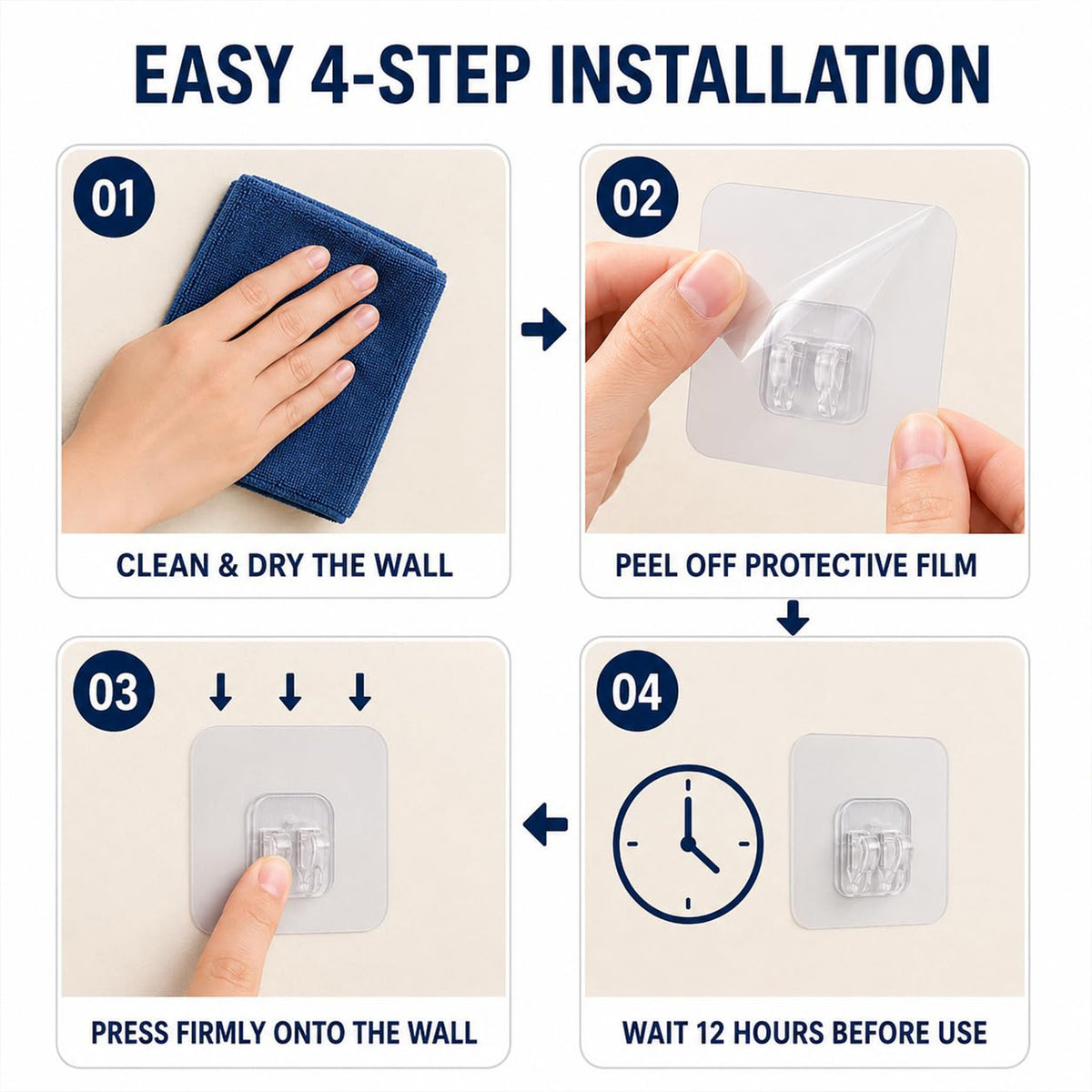 EASY 4-STEP INSTALLATION

01

CLEAN & DRY THE WALL

02

PEEL OFF PROTECTIVE FILM

03

PRESS FIRMLY ONTO THE WALL

04

WAIT 12 HOURS BEFORE USE