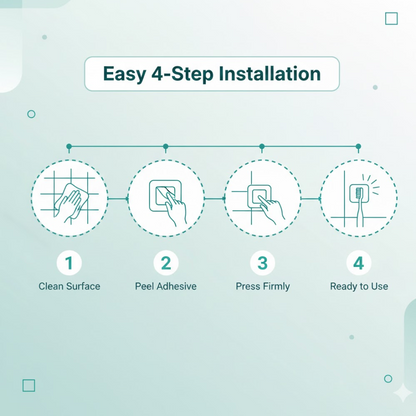 Easy 4-Step Installation

1
Clean Surface

2
Peel Adhesive

3
Press Firmly

4
Ready to Use