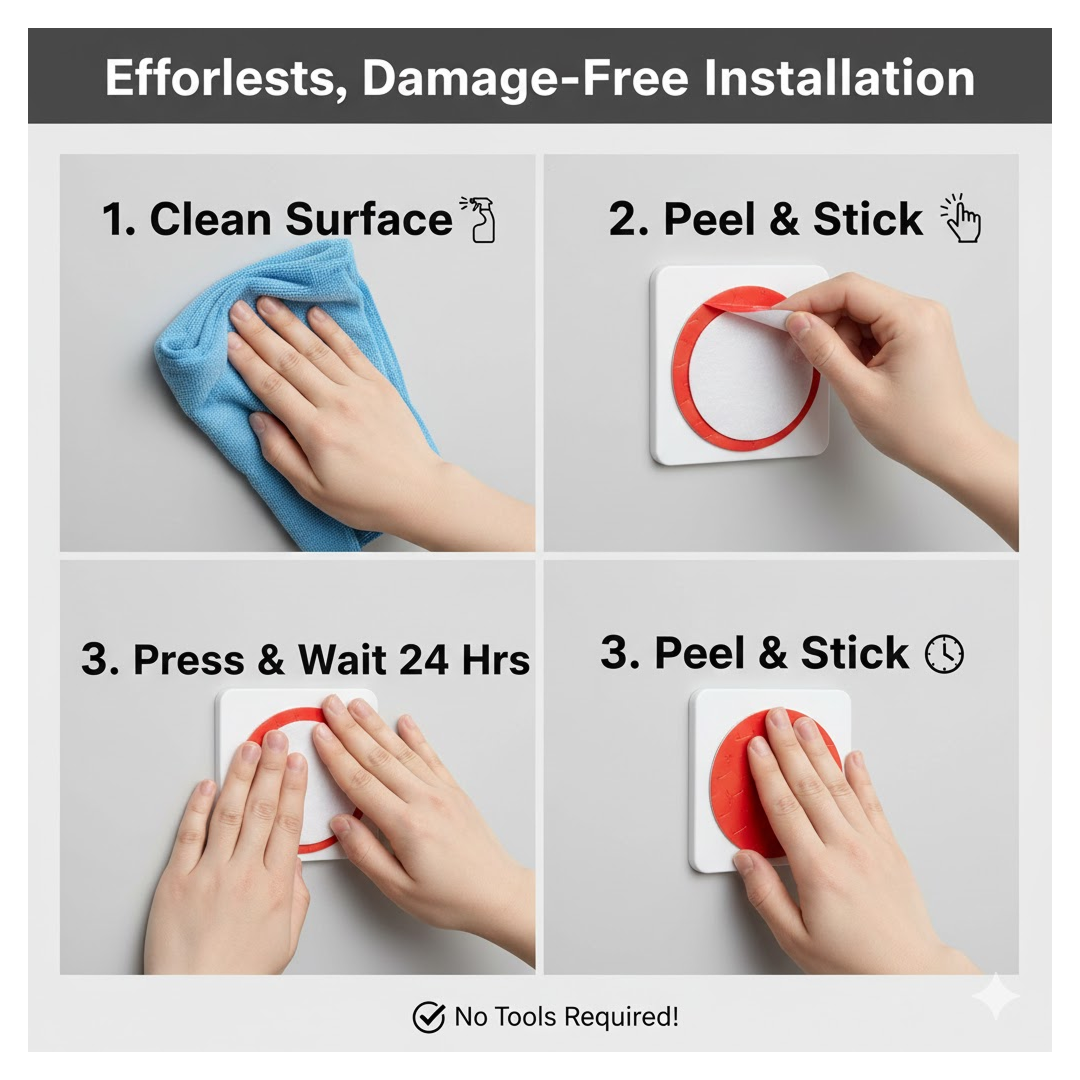 Efforlests, Damage-Free Installation

1. Clean Surface

2. Peel & Stick

3. Press & Wait 24 Hrs

3. Peel & Stick

No Tools Required!