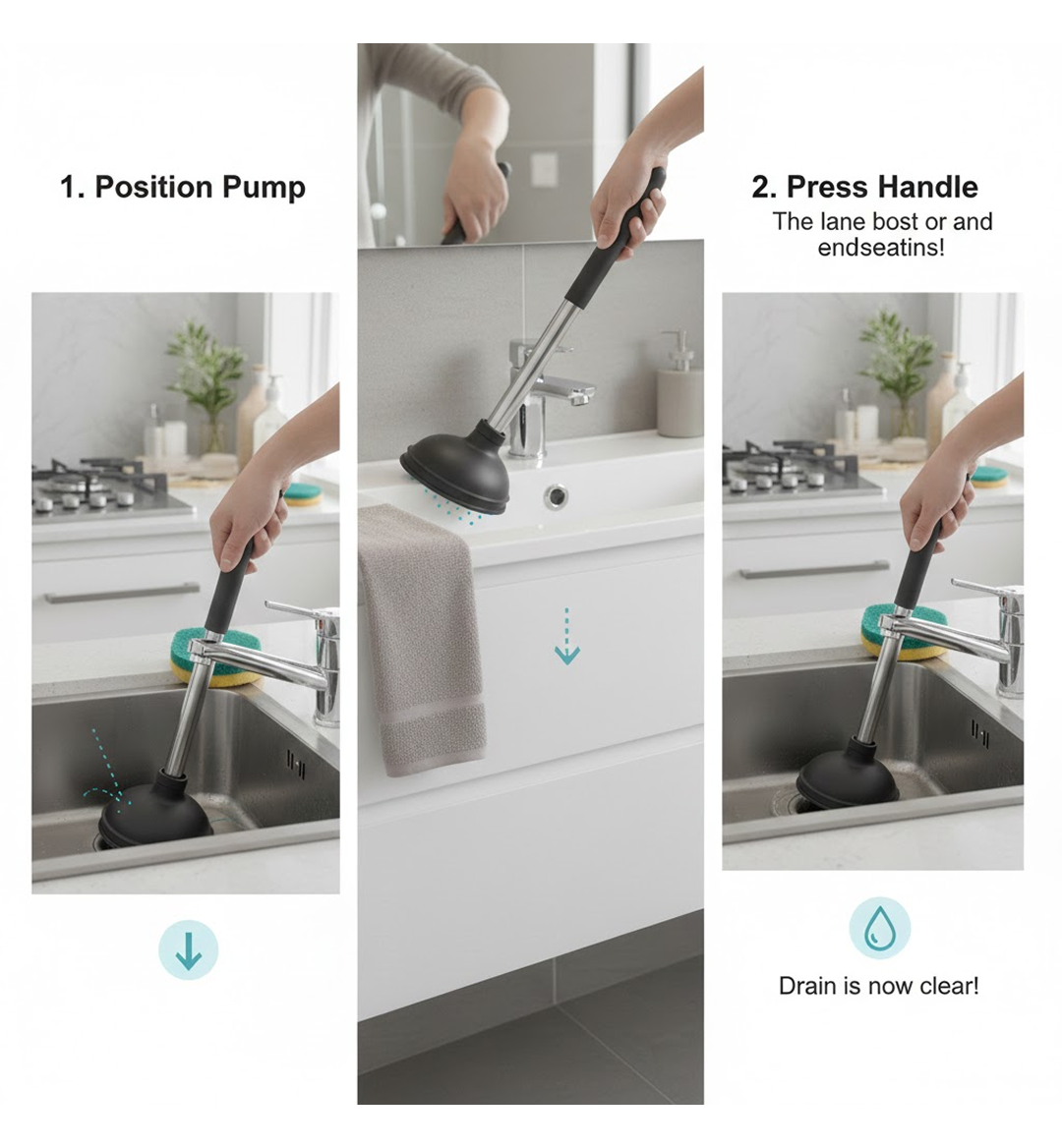 1. Position Pump

2. Press Handle
The lane bost or and endseatins!

Drain is now clear!