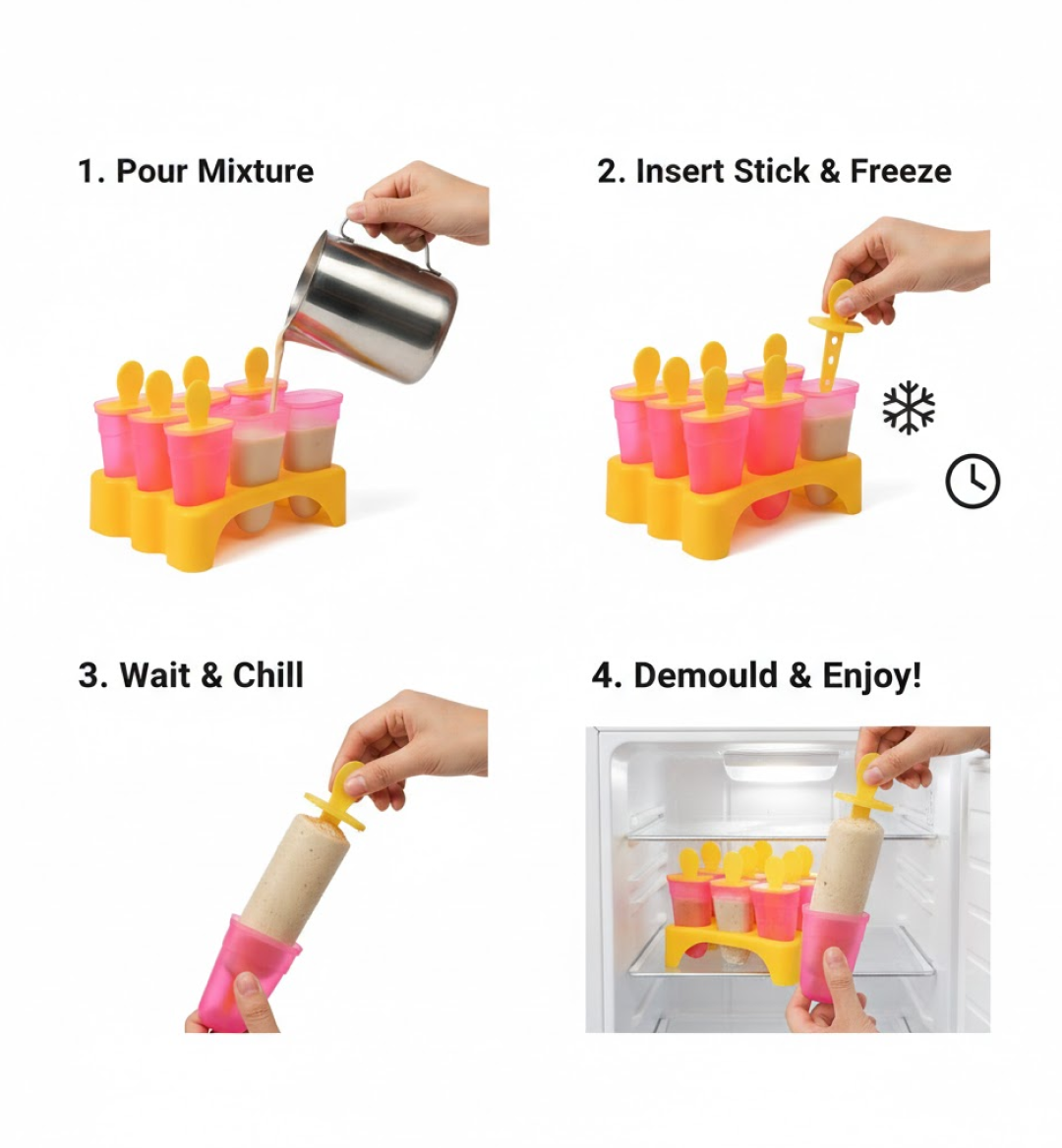 1. Pour Mixture

2. Insert Stick & Freeze

3. Wait & Chill

4. Demould & Enjoy!