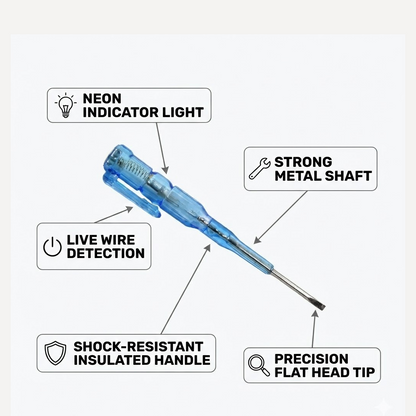 NEON INDICATOR LIGHT

STRONG METAL SHAFT

LIVE WIRE DETECTION

SHOCK-RESISTANT INSULATED HANDLE

PRECISION FLAT HEAD TIP