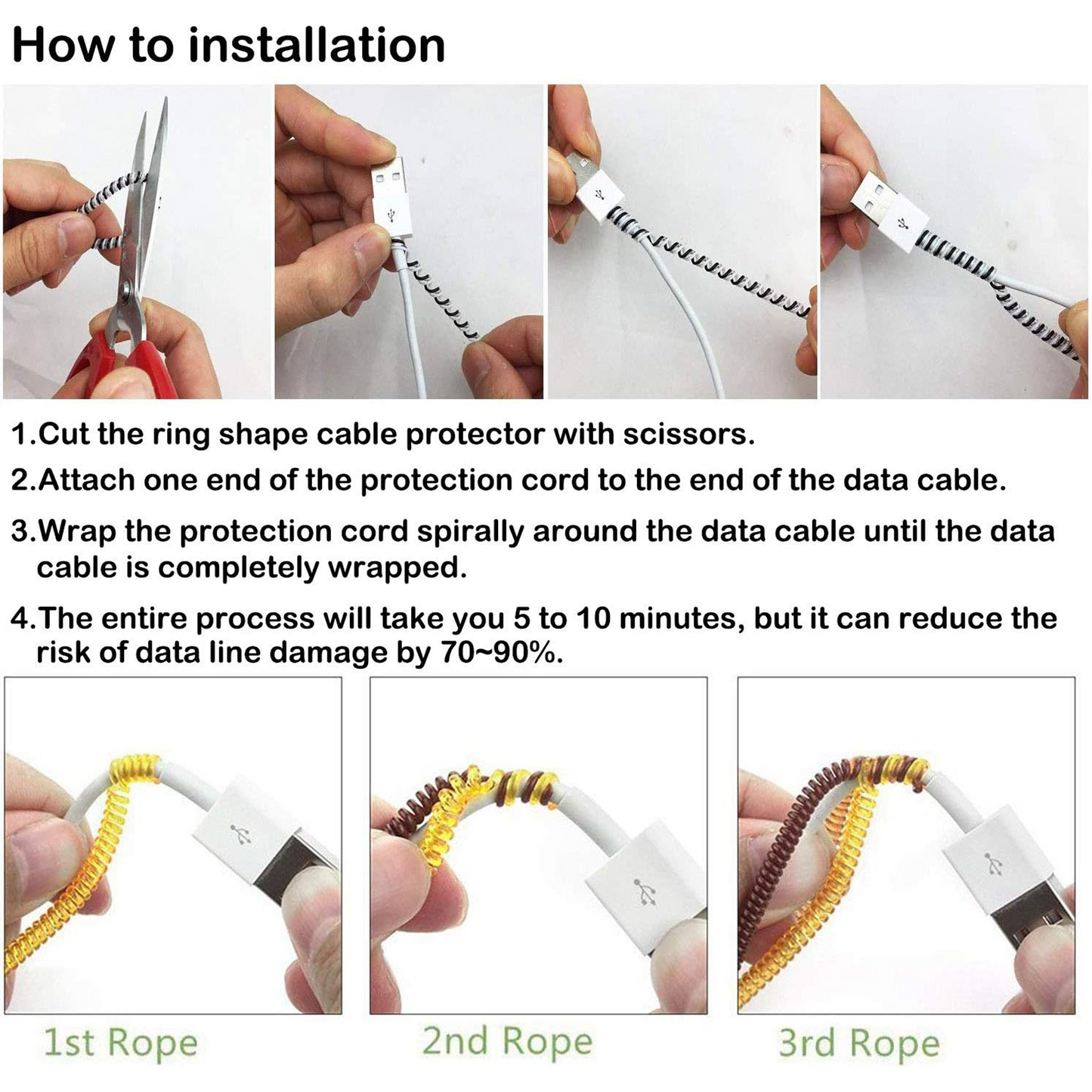 How to installation

1.Cut the ring shape cable protector with scissors.

2.Attach one end of the protection cord to the end of the data cable.

3.Wrap the protection cord spirally around the data cable until the data cable is completely wrapped.

4.The entire process will take you 5 to 10 minutes, but it can reduce the risk of data line damage by 70~90%.

1st Rope

2nd Rope

3rd Rope