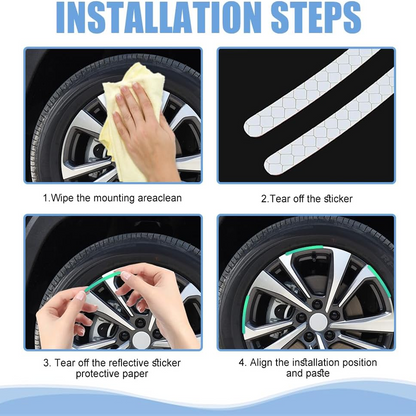 INSTALLATION STEPS

1.Wipe the mounting areaclean

2.Tear off the sticker

3. Tear off the reflective sticker protective paper

4. Align the installation position and paste