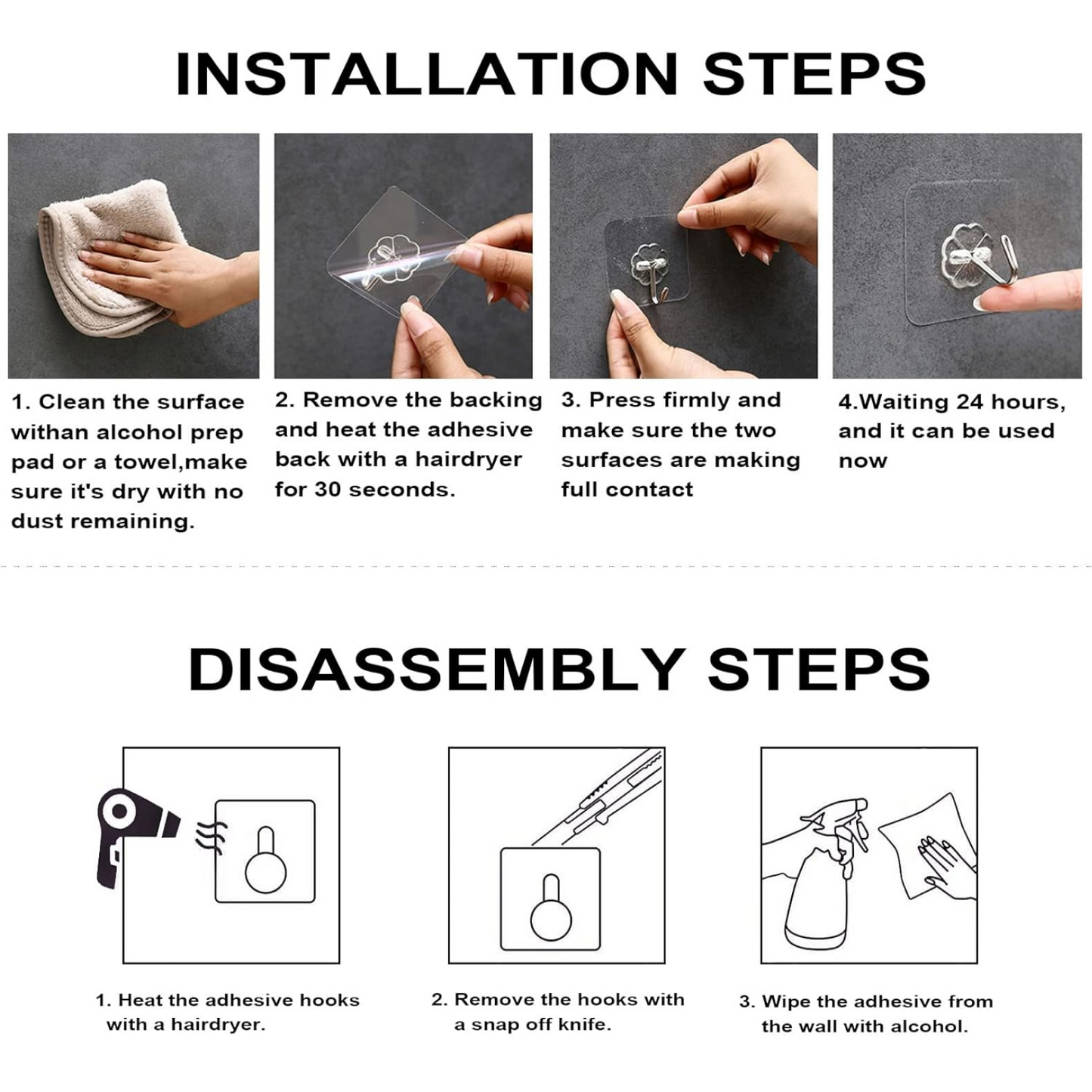 INSTALLATION STEPS

1. Clean the surface withan alcohol prep pad or a towel,make sure it's dry with no dust remaining.

2. Remove the backing and heat the adhesive back with a hairdryer for 30 seconds.

3. Press firmly and make sure the two surfaces are making full contact

4.Waiting 24 hours, and it can be used now

DISASSEMBLY STEPS

1. Heat the adhesive hooks with a hairdryer.

2. Remove the hooks with a snap off knife.

3. Wipe the adhesive from the wall with alcohol.