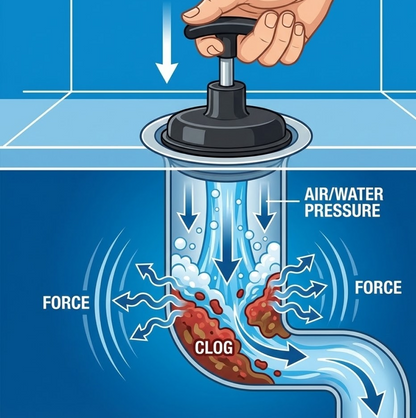 AIR/WATER PRESSURE

FORCE

FORCE

CLOG