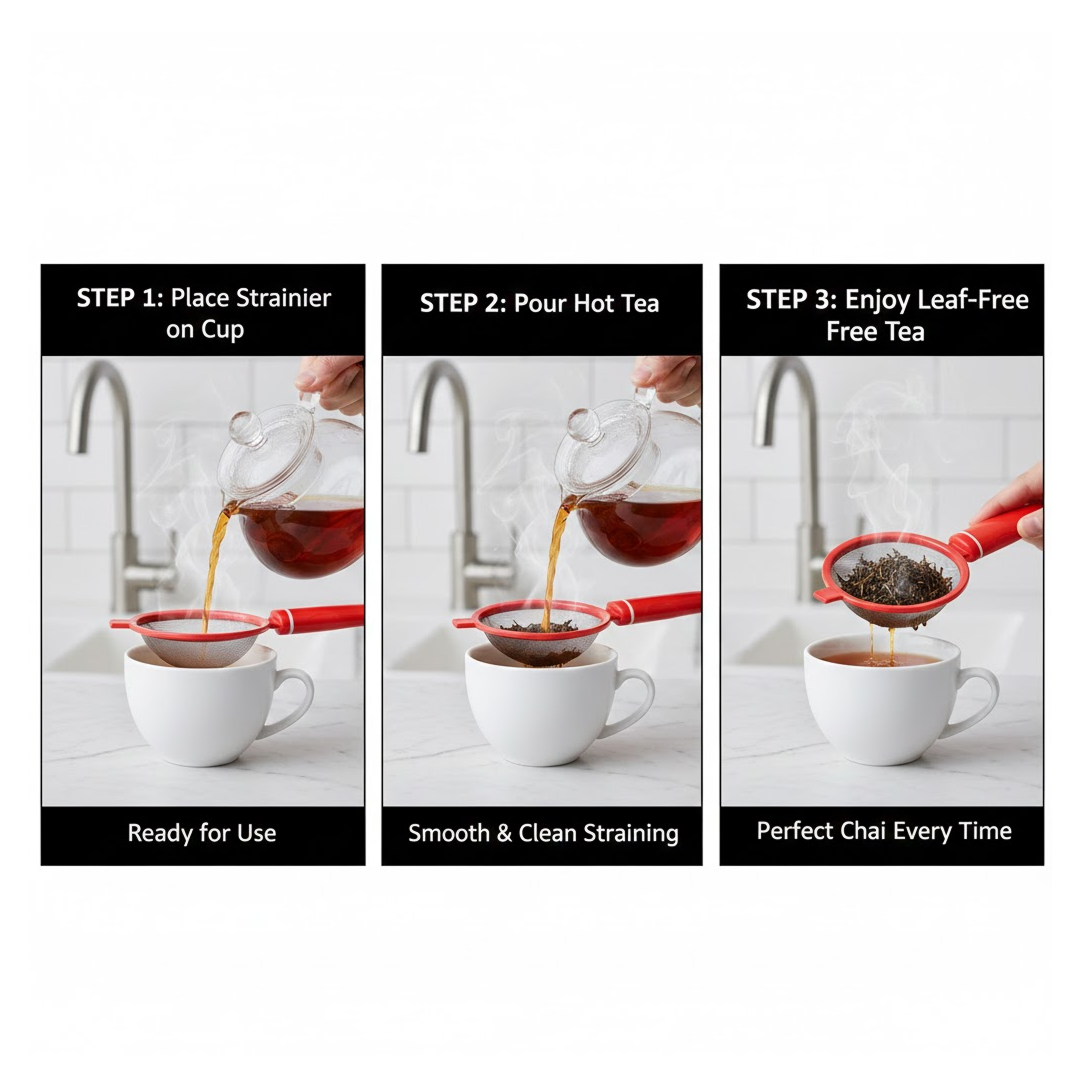 STEP 1: Place Strainier on Cup

Ready for Use

STEP 2: Pour Hot Tea

Smooth & Clean Straining

STEP 3: Enjoy Leaf-Free Free Tea

Perfect Chai Every Time