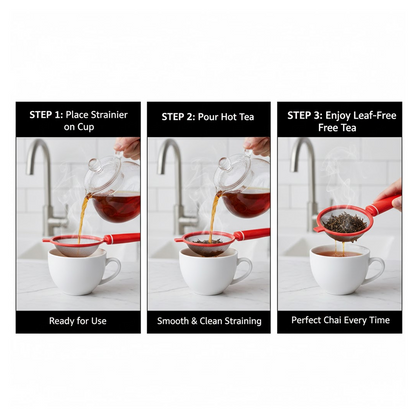 STEP 1: Place Strainier on Cup

Ready for Use

STEP 2: Pour Hot Tea

Smooth & Clean Straining

STEP 3: Enjoy Leaf-Free Free Tea

Perfect Chai Every Time