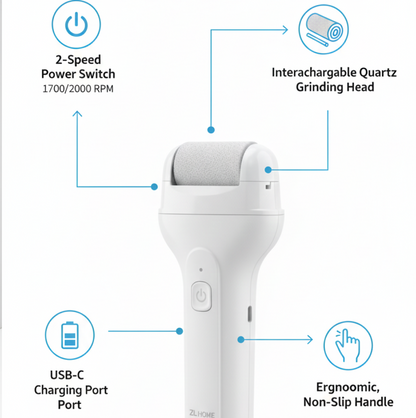 2-Speed
Power Switch
1700/2000 RPM

Interachargable Quartz
Grinding Head

USB-C
Charging Port
Port

Ergnoomic,
Non-Slip Handle

ZL HOME