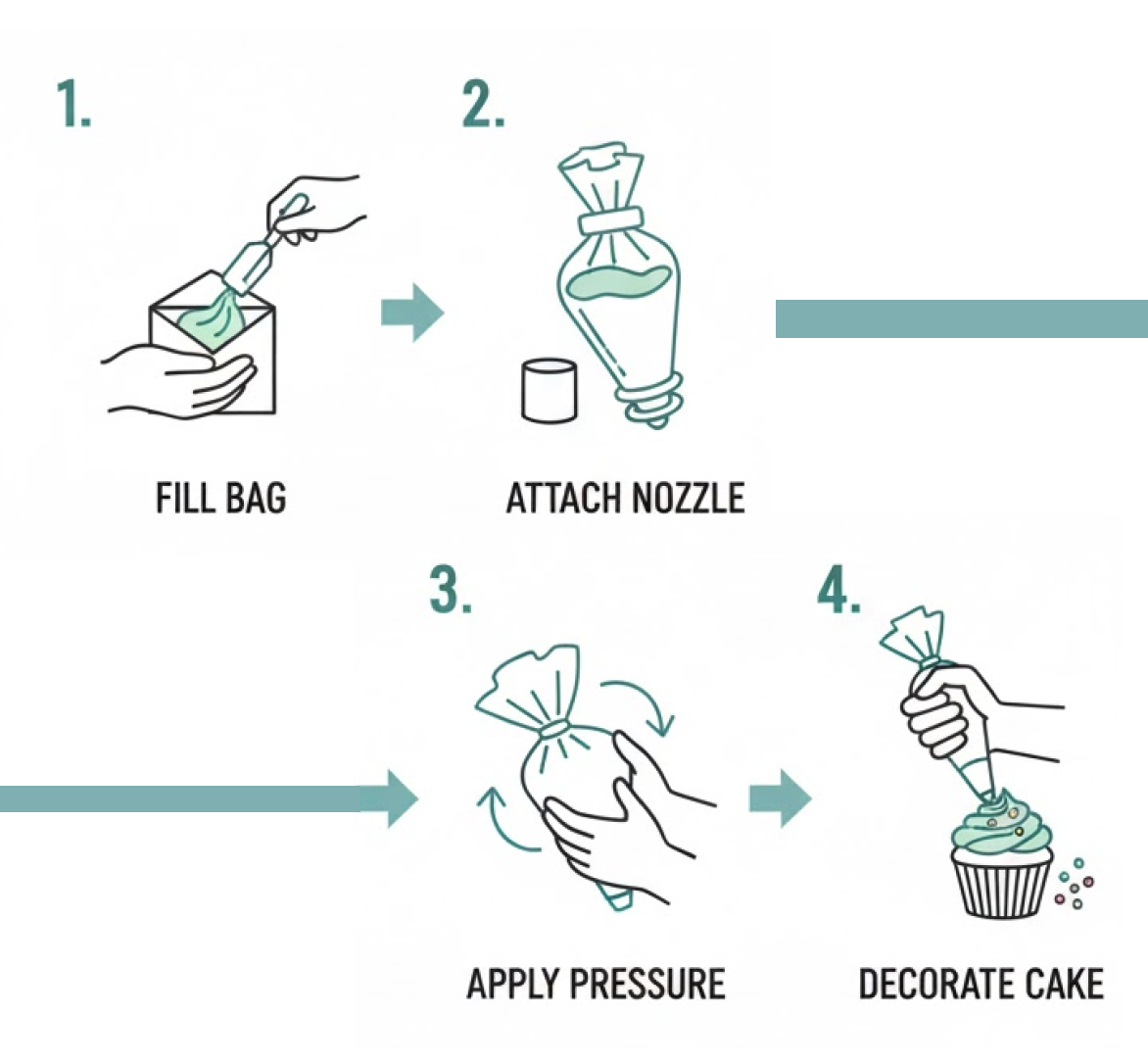 1.

FILL BAG

2.

ATTACH NOZZLE

3.

APPLY PRESSURE

4.

DECORATE CAKE