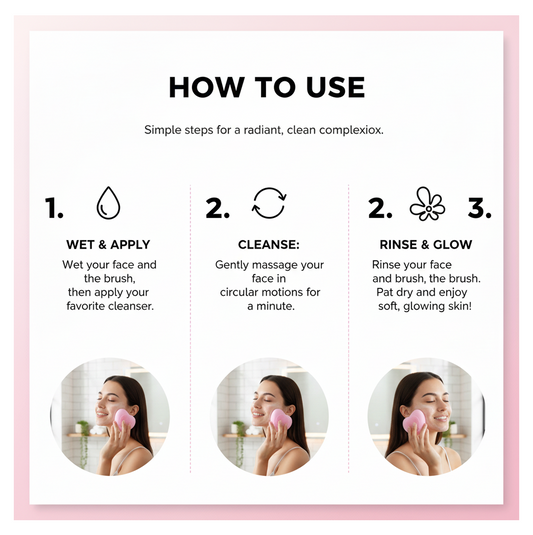 HOW TO USE

Simple steps for a radiant, clean complexiox.

1.

WET & APPLY

Wet your face and the brush, then apply your favorite cleanser.

2.

CLEANSE:

Gently massage your face in circular motions for a minute.

2. 3.

RINSE & GLOW

Rinse your face and brush, the brush. Pat dry and enjoy soft, glowing skin!