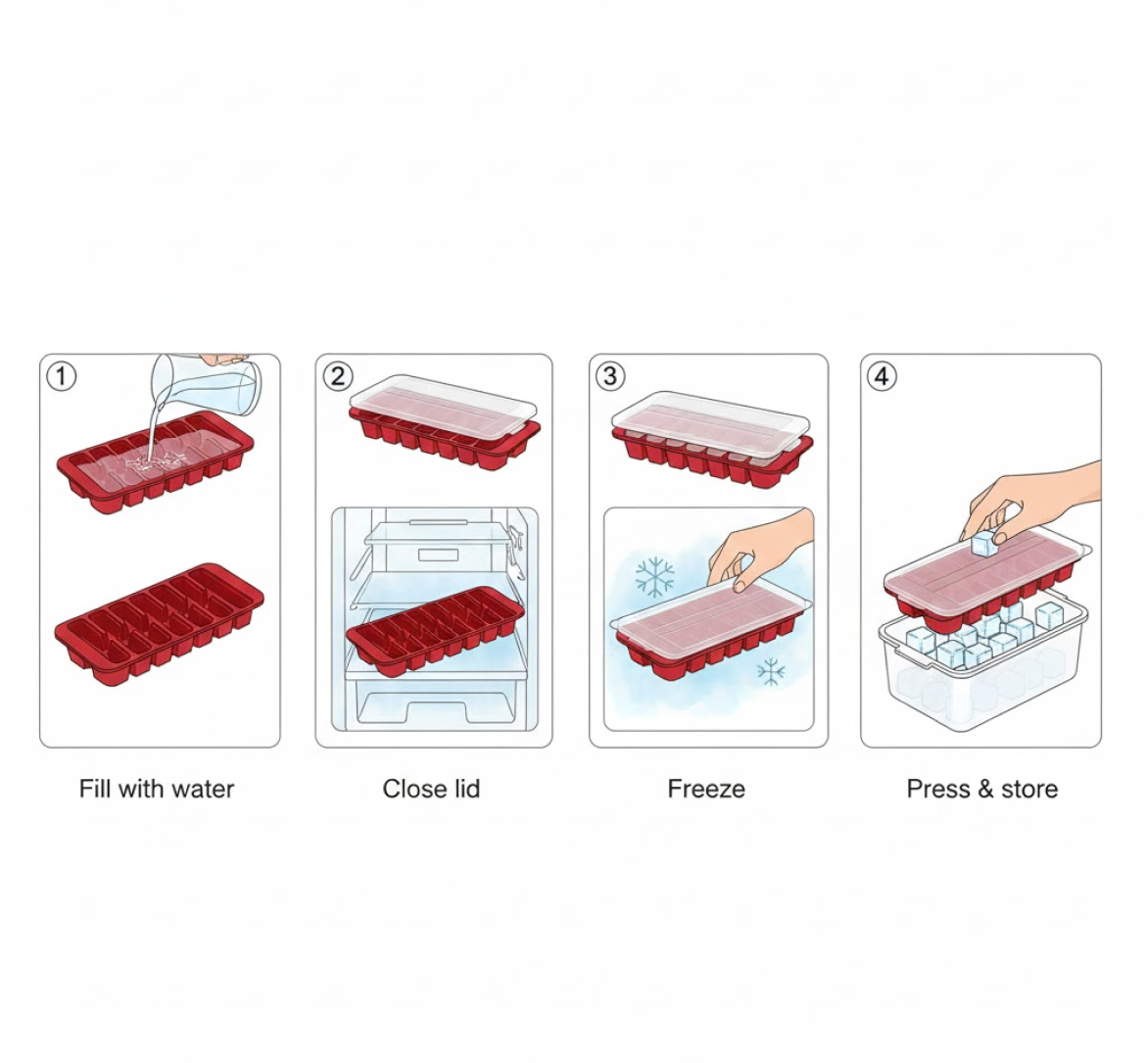 1
Fill with water

2
Close lid

3
Freeze

4
Press & store