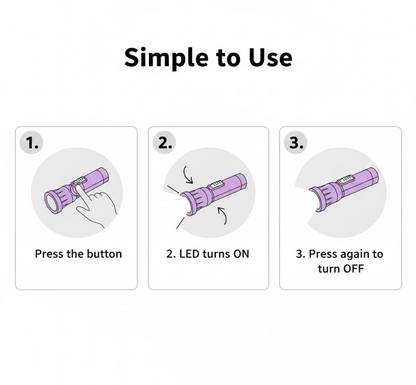 Simple to Use

1.

Press the button

2.

2. LED turns ON

3.

3. Press again to turn OFF