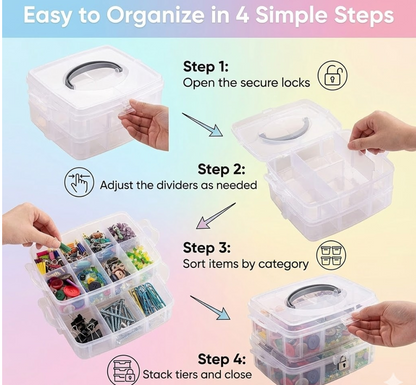 Easy to Organize in 4 Simple Steps

Step 1:
Open the secure locks

Step 2:
Adjust the dividers as needed

Step 3:
Sort items by category

Step 4:
Stack tiers and close