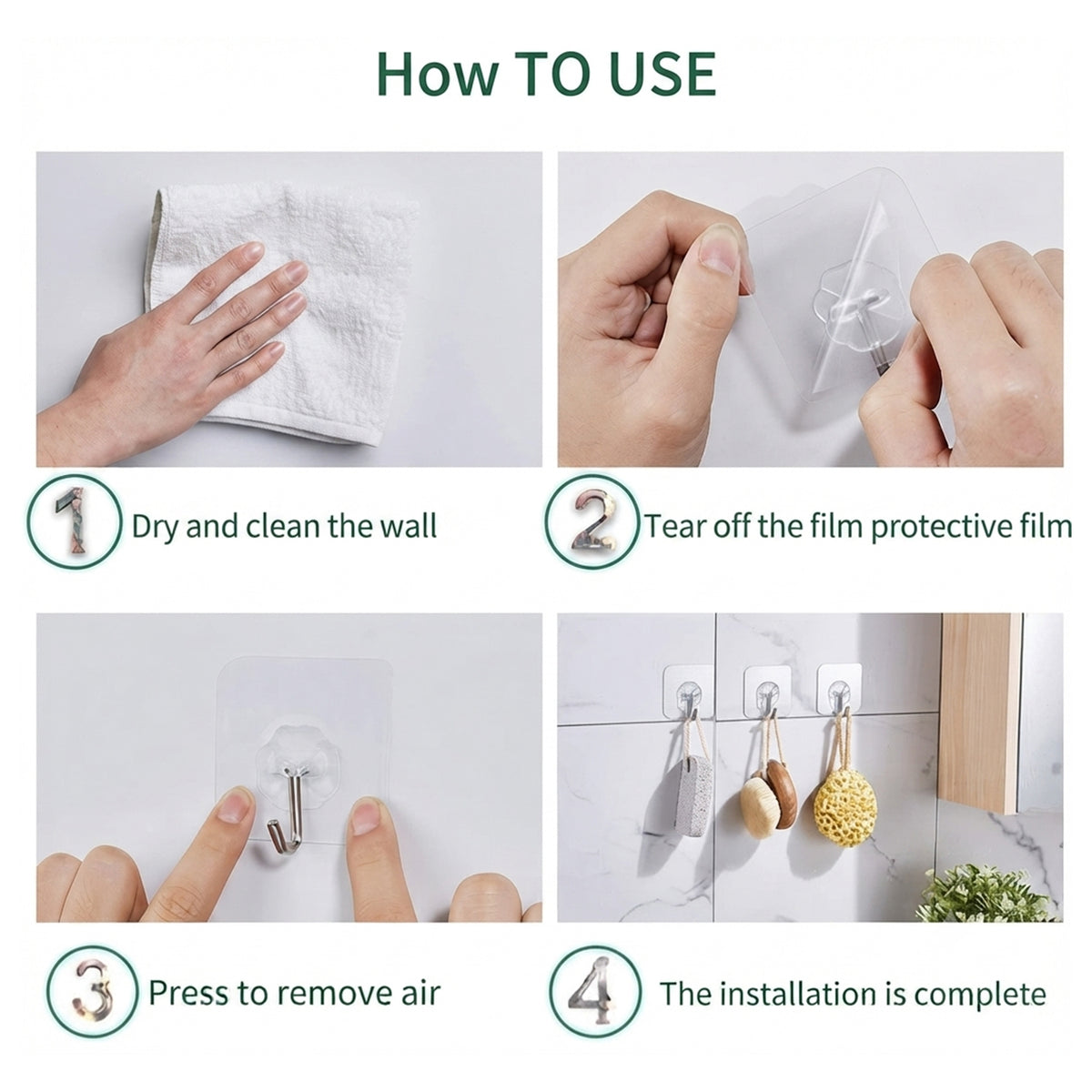 How TO USE

1 Dry and clean the wall

2 Tear off the film protective film

3 Press to remove air

4 The installation is complete