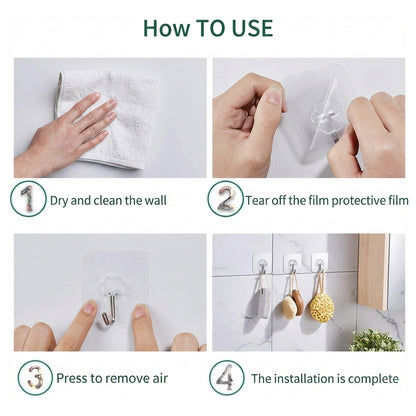 How TO USE

1 Dry and clean the wall

2 Tear off the film protective film

3 Press to remove air

4 The installation is complete