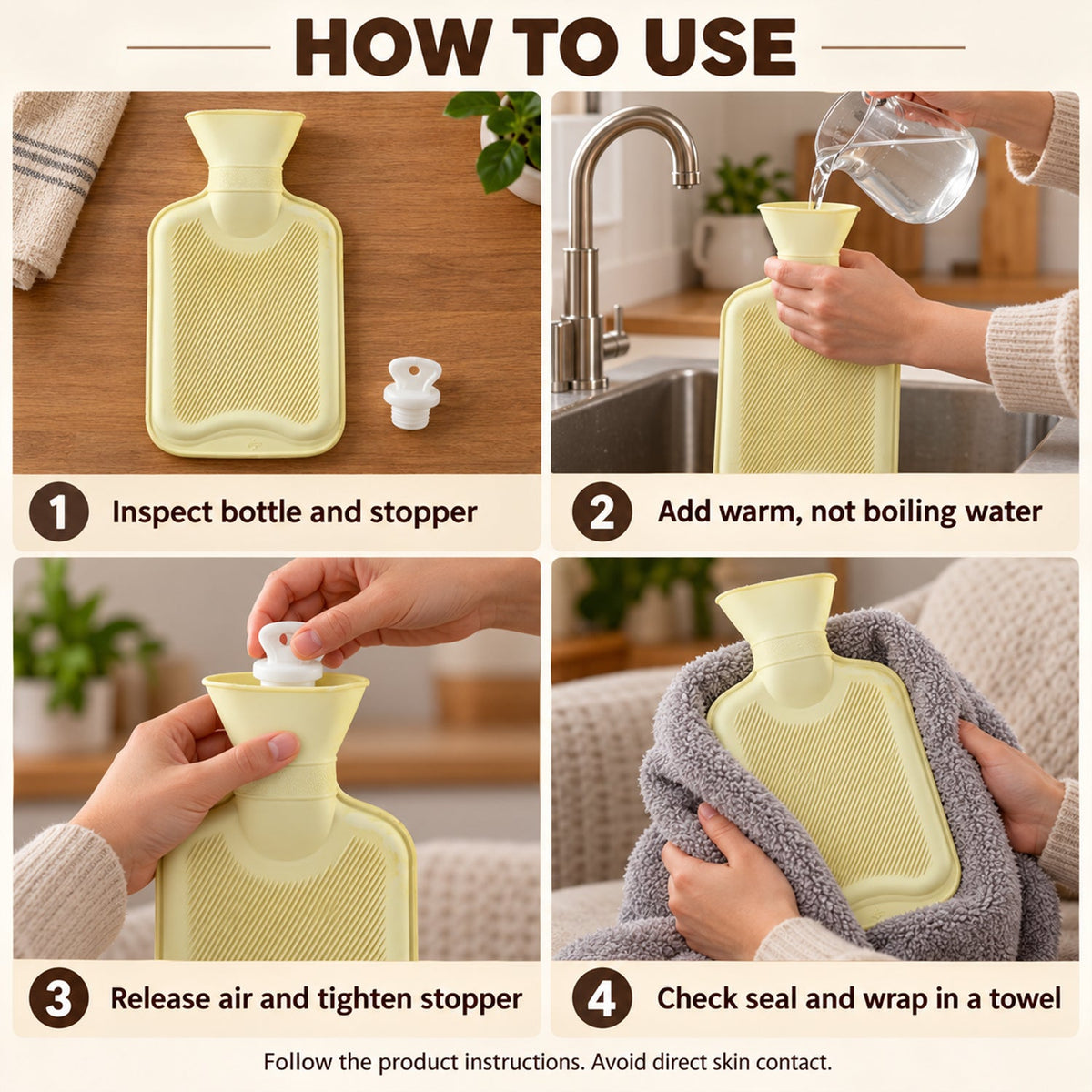 HOW TO USE

1 Inspect bottle and stopper

2 Add warm, not boiling water

3 Release air and tighten stopper

4 Check seal and wrap in a towel

Follow the product instructions. Avoid direct skin contact.