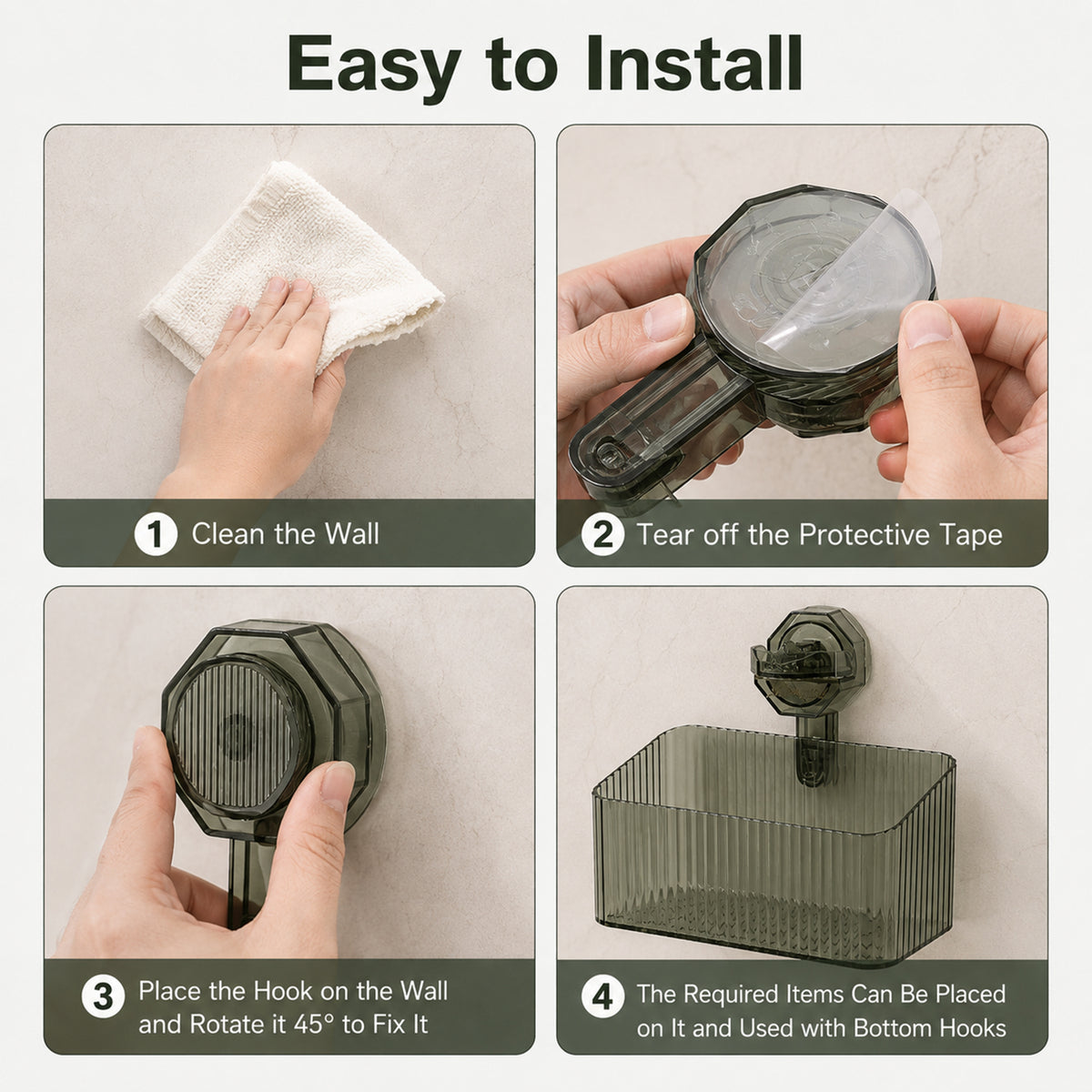 Easy to Install

1 Clean the Wall

2 Tear off the Protective Tape

3 Place the Hook on the Wall and Rotate it 45° to Fix It

4 The Required Items Can Be Placed on It and Used with Bottom Hooks