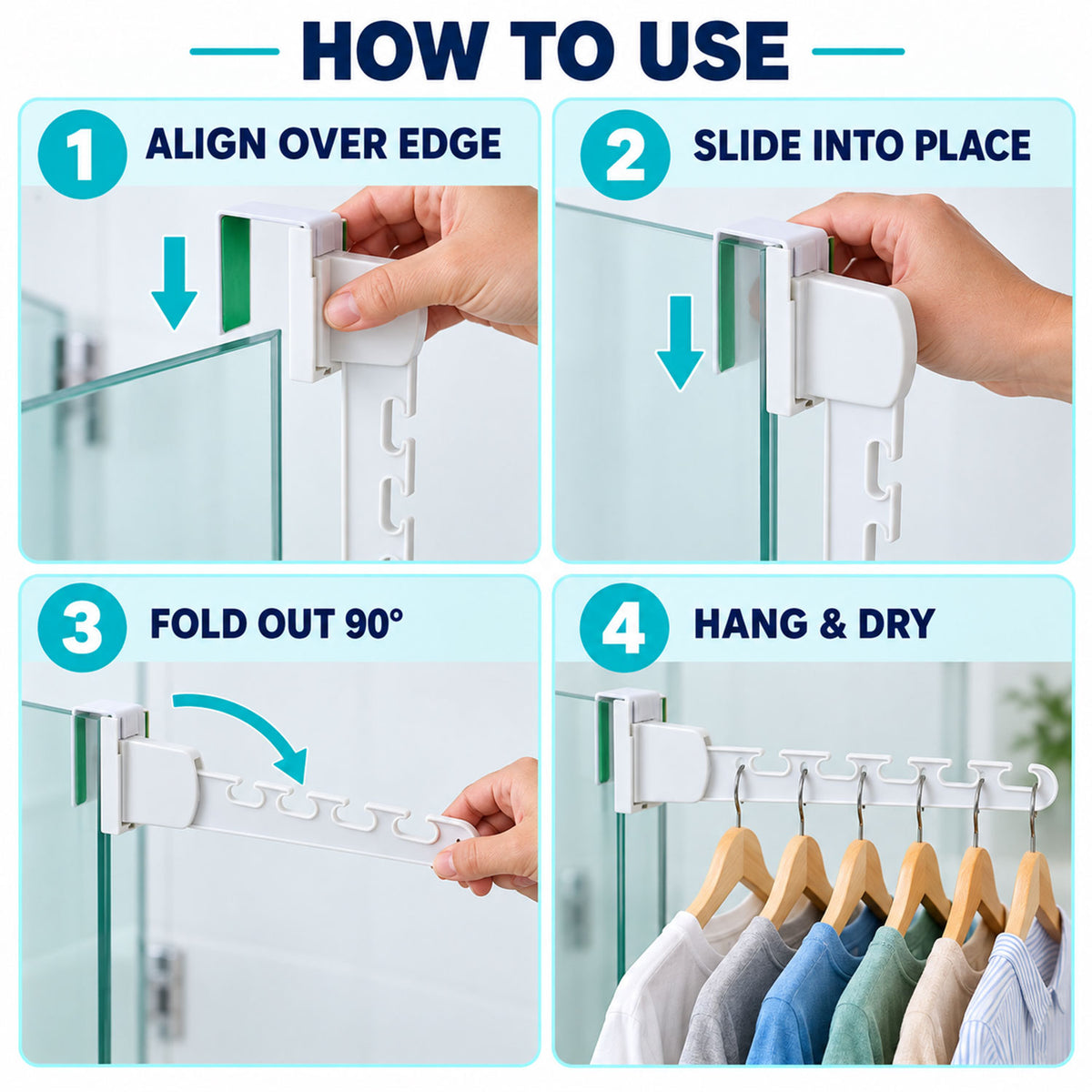 HOW TO USE

1 ALIGN OVER EDGE

2 SLIDE INTO PLACE

3 FOLD OUT 90°

4 HANG & DRY