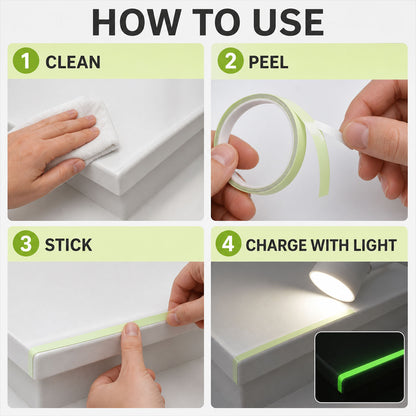 HOW TO USE

1 CLEAN

2 PEEL

3 STICK

4 CHARGE WITH LIGHT