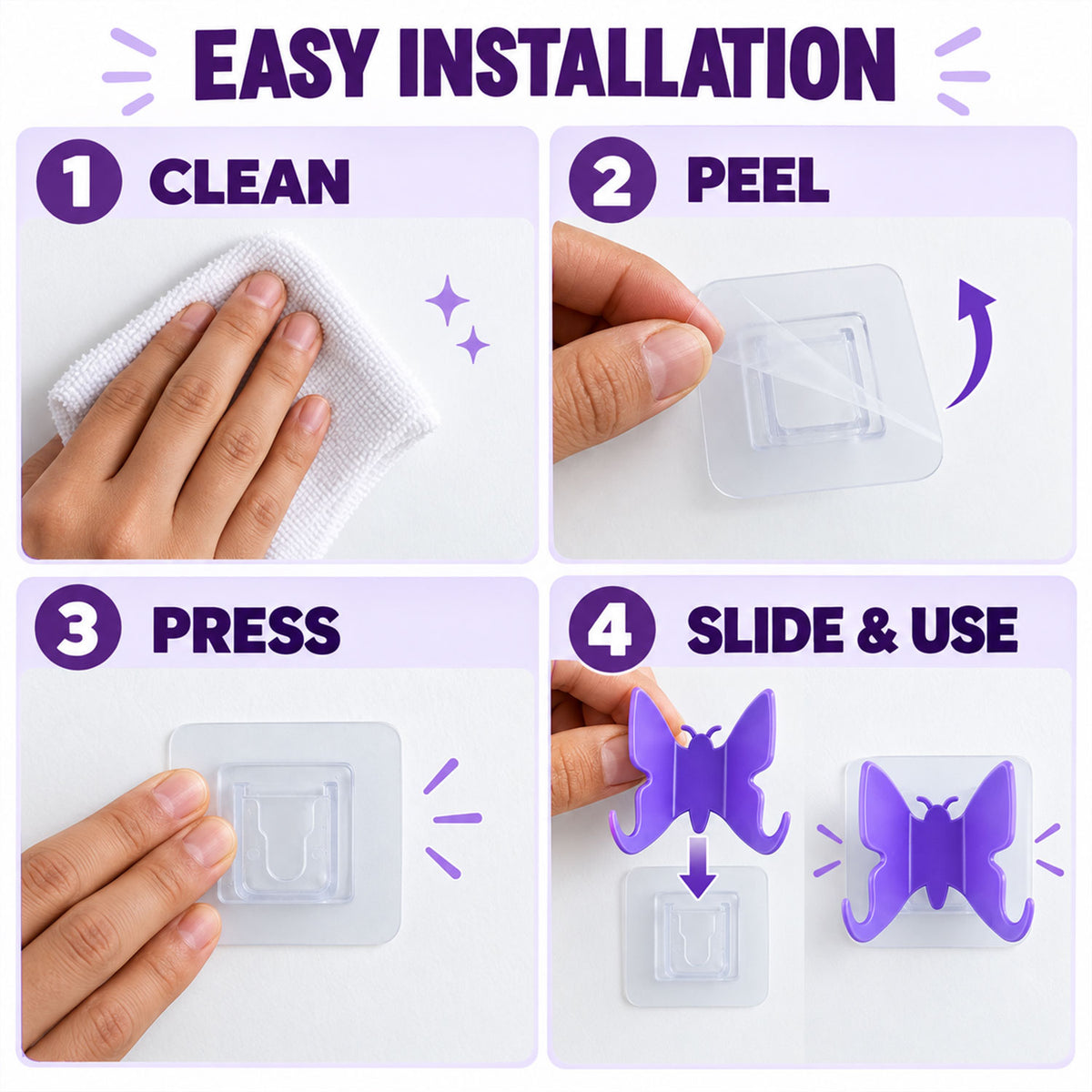 EASY INSTALLATION

1 CLEAN

2 PEEL

3 PRESS

4 SLIDE & USE