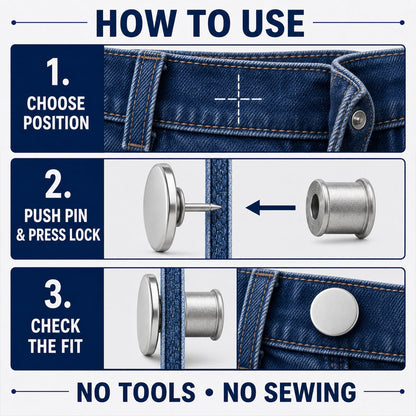 HOW TO USE

1.
CHOOSE POSITION

2.
PUSH PIN & PRESS LOCK

3.
CHECK THE FIT

NO TOOLS • NO SEWING