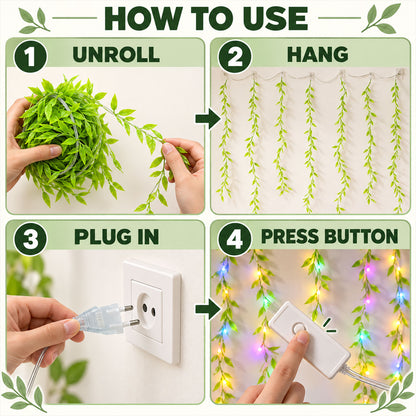 HOW TO USE

1 UNROLL

2 HANG

3 PLUG IN

4 PRESS BUTTON