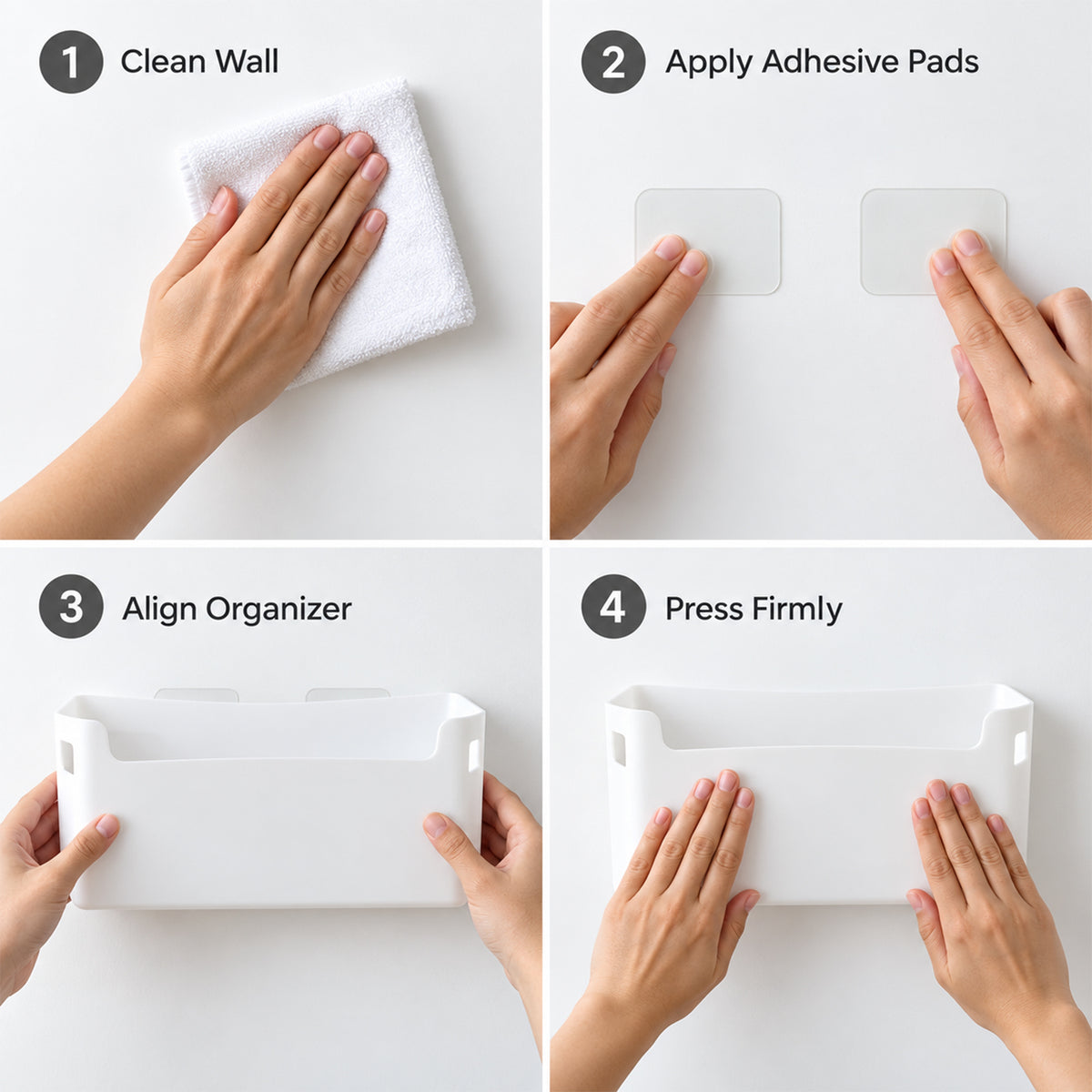 1 Clean Wall

2 Apply Adhesive Pads

3 Align Organizer

4 Press Firmly