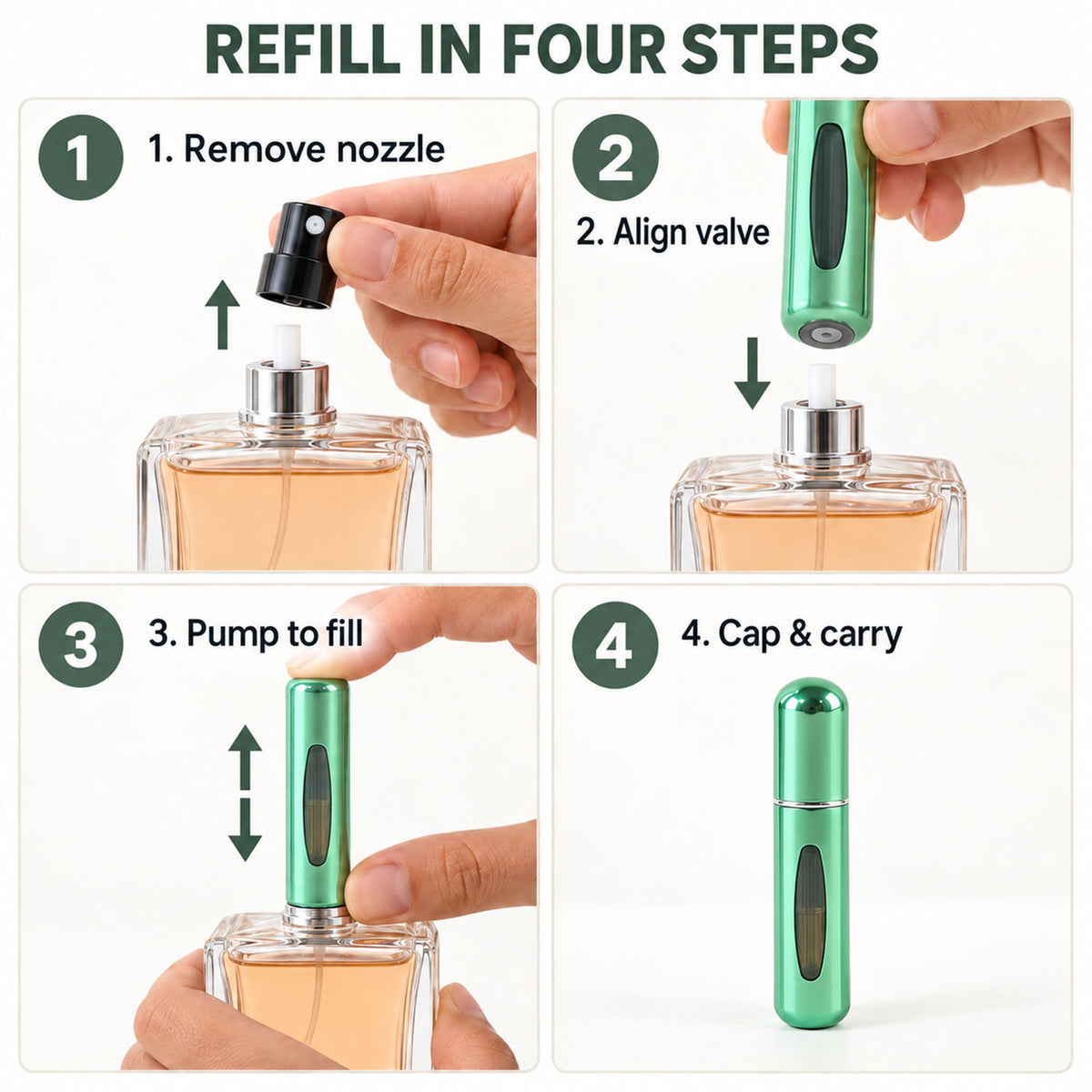 REFILL IN FOUR STEPS

1

1. Remove nozzle

2

2. Align valve

3

3. Pump to fill

4

4. Cap & carry