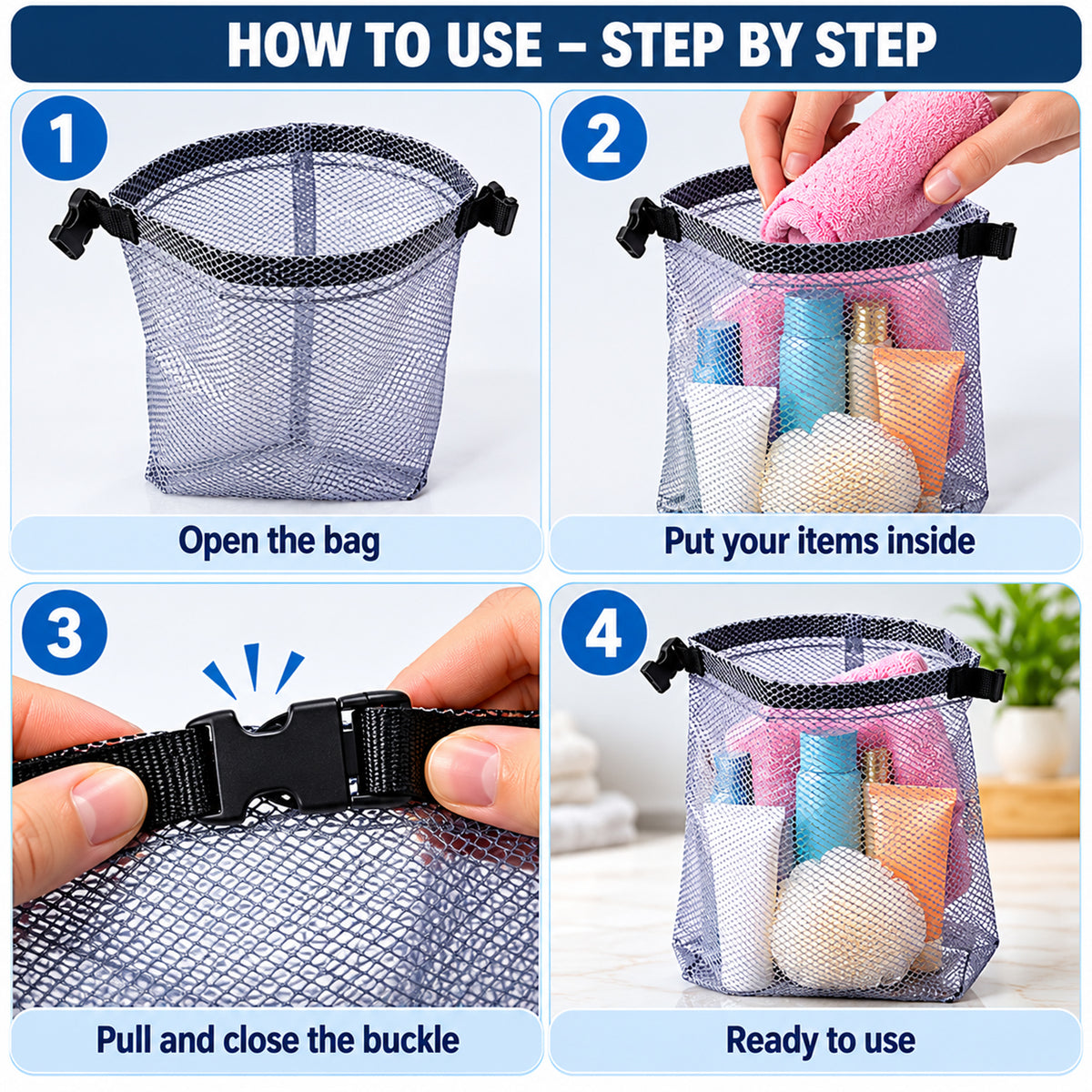 HOW TO USE – STEP BY STEP

1

Open the bag

2

Put your items inside

3

Pull and close the buckle

4

Ready to use