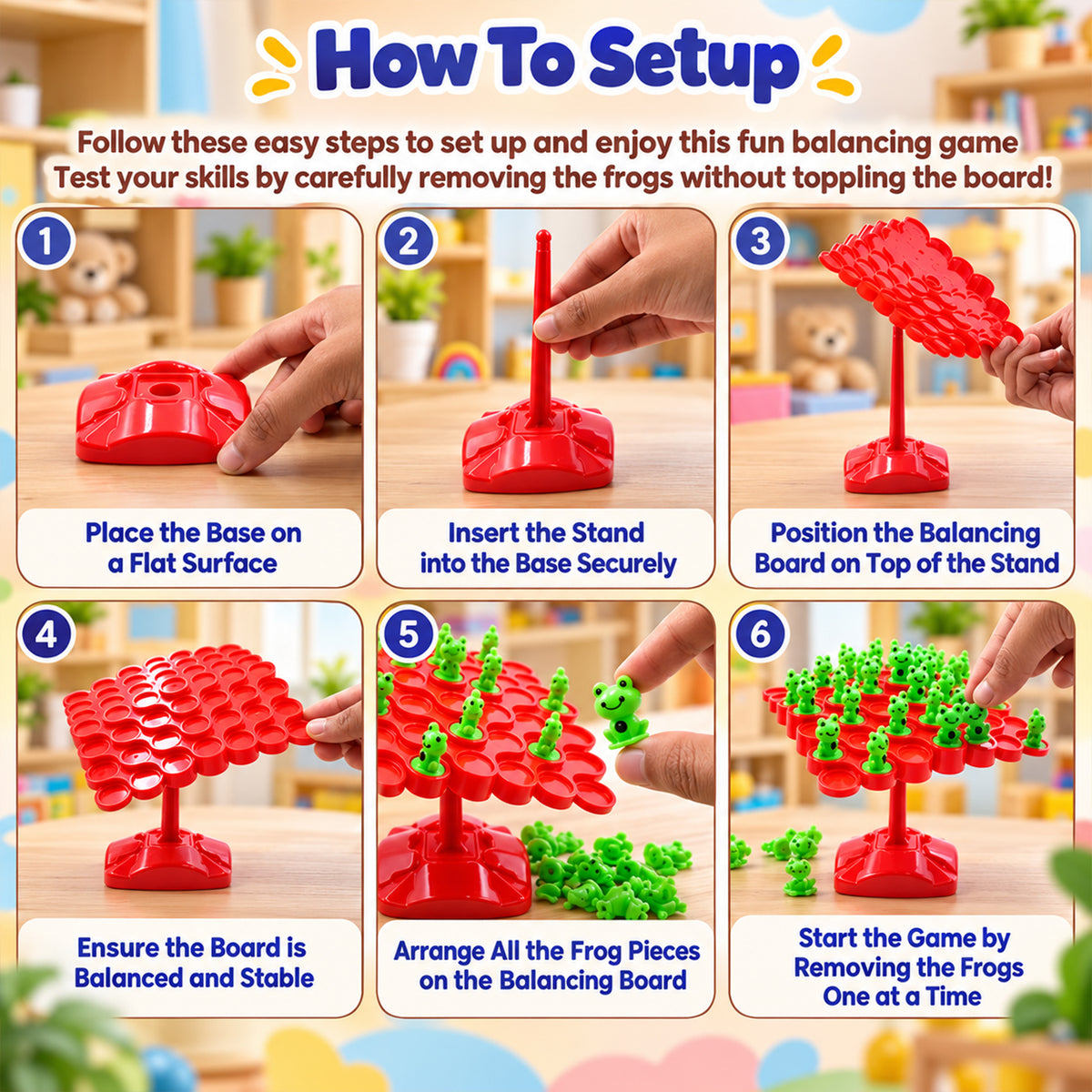 How To Setup

Follow these easy steps to set up and enjoy this fun balancing game Test your skills by carefully removing the frogs without toppling the board!

1

Place the Base on a Flat Surface

2

Insert the Stand into the Base Securely

3

Position the Balancing Board on Top of the Stand

4

Ensure the Board is Balanced and Stable

5

Arrange All the Frog Pieces on the Balancing Board

6

Start the Game by Removing the Frogs One at a Time