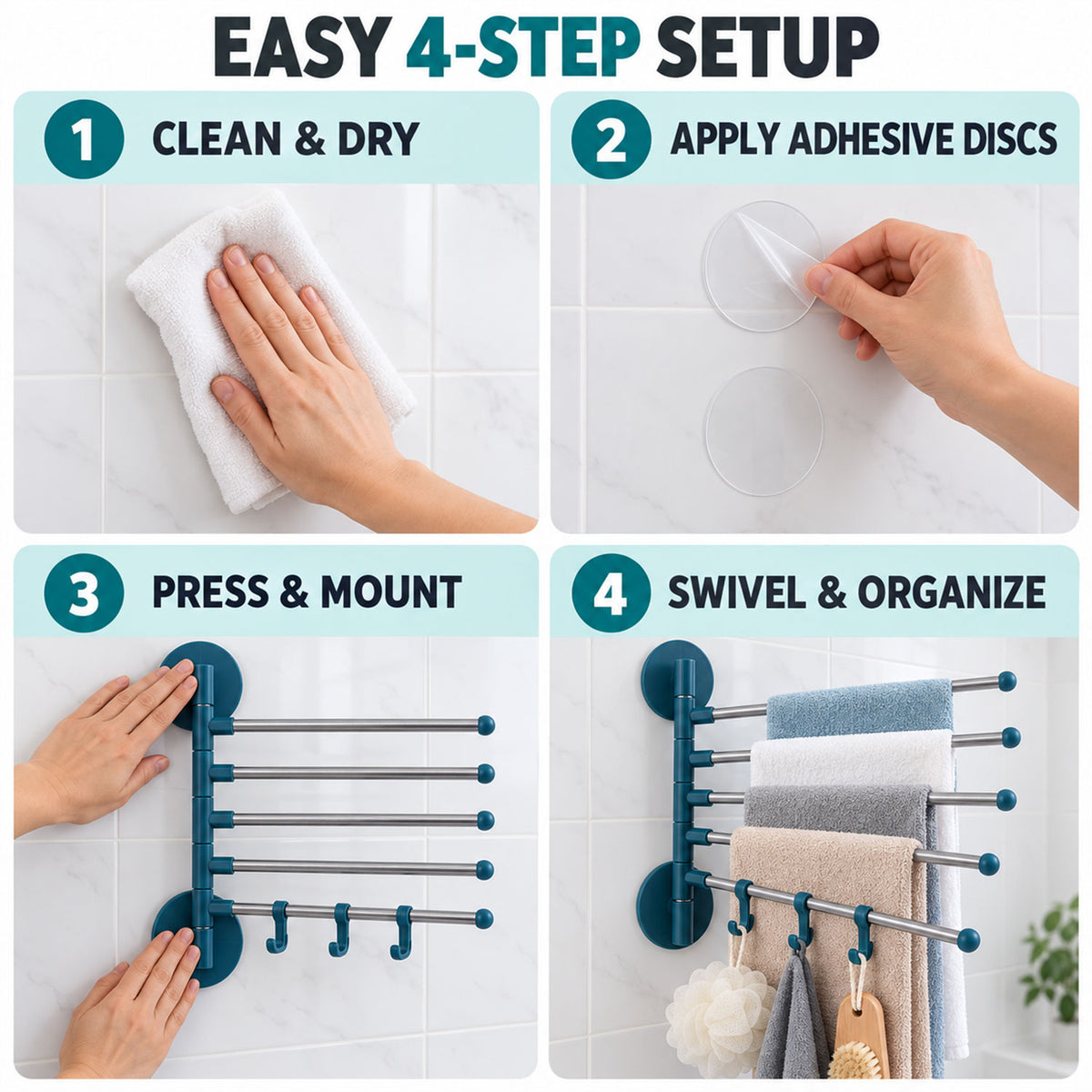 EASY 4-STEP SETUP

1 CLEAN & DRY

2 APPLY ADHESIVE DISCS

3 PRESS & MOUNT

4 SWIVEL & ORGANIZE