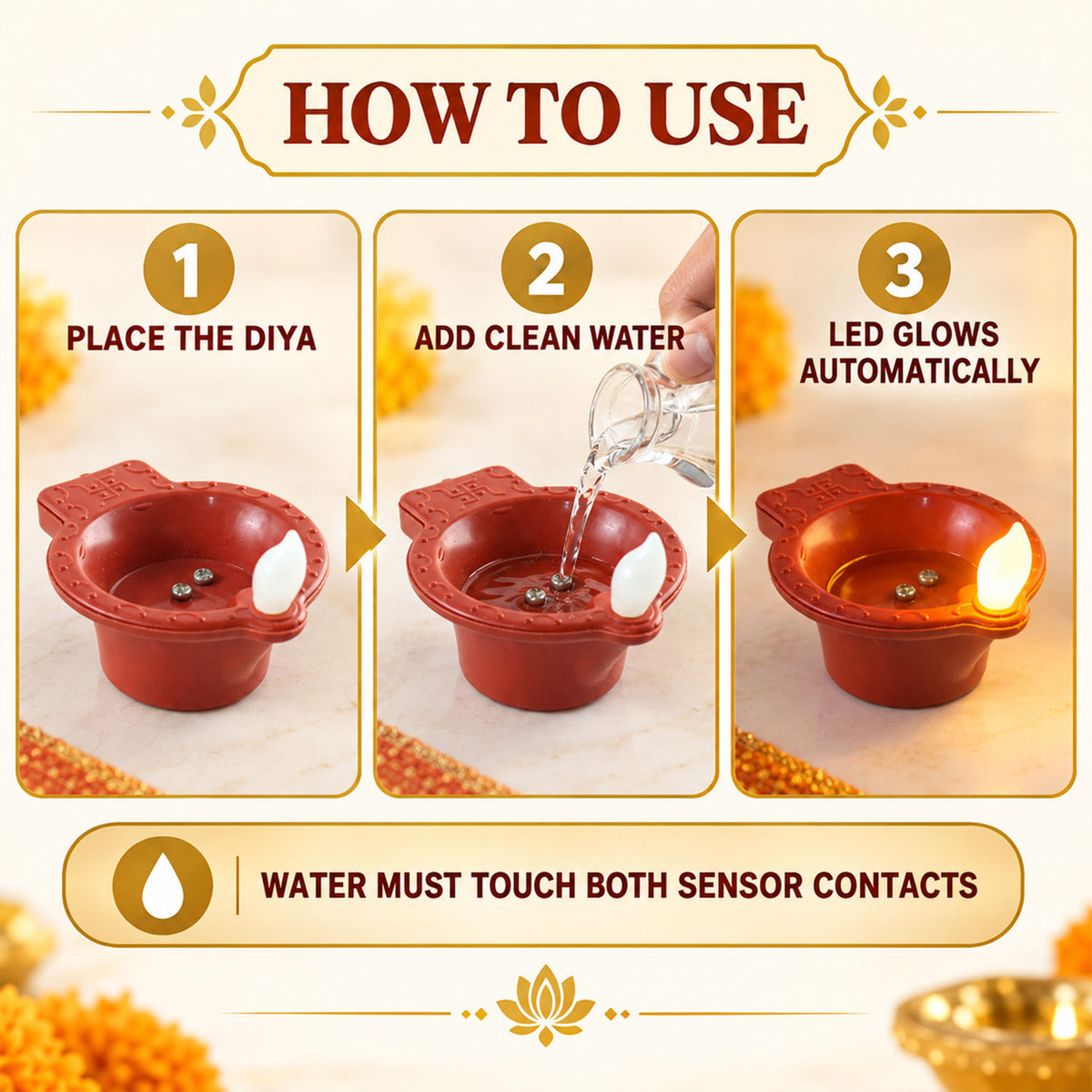 HOW TO USE

1
PLACE THE DIYA

2
ADD CLEAN WATER

3
LED GLOWS AUTOMATICALLY

WATER MUST TOUCH BOTH SENSOR CONTACTS