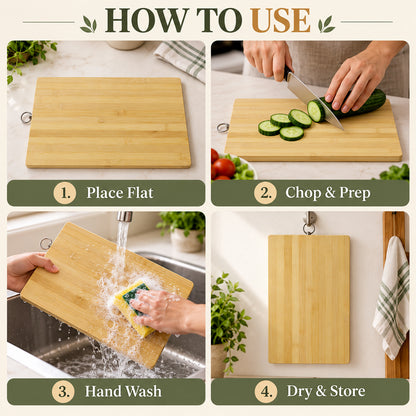 HOW TO USE

1. Place Flat

2. Chop & Prep

3. Hand Wash

4. Dry & Store