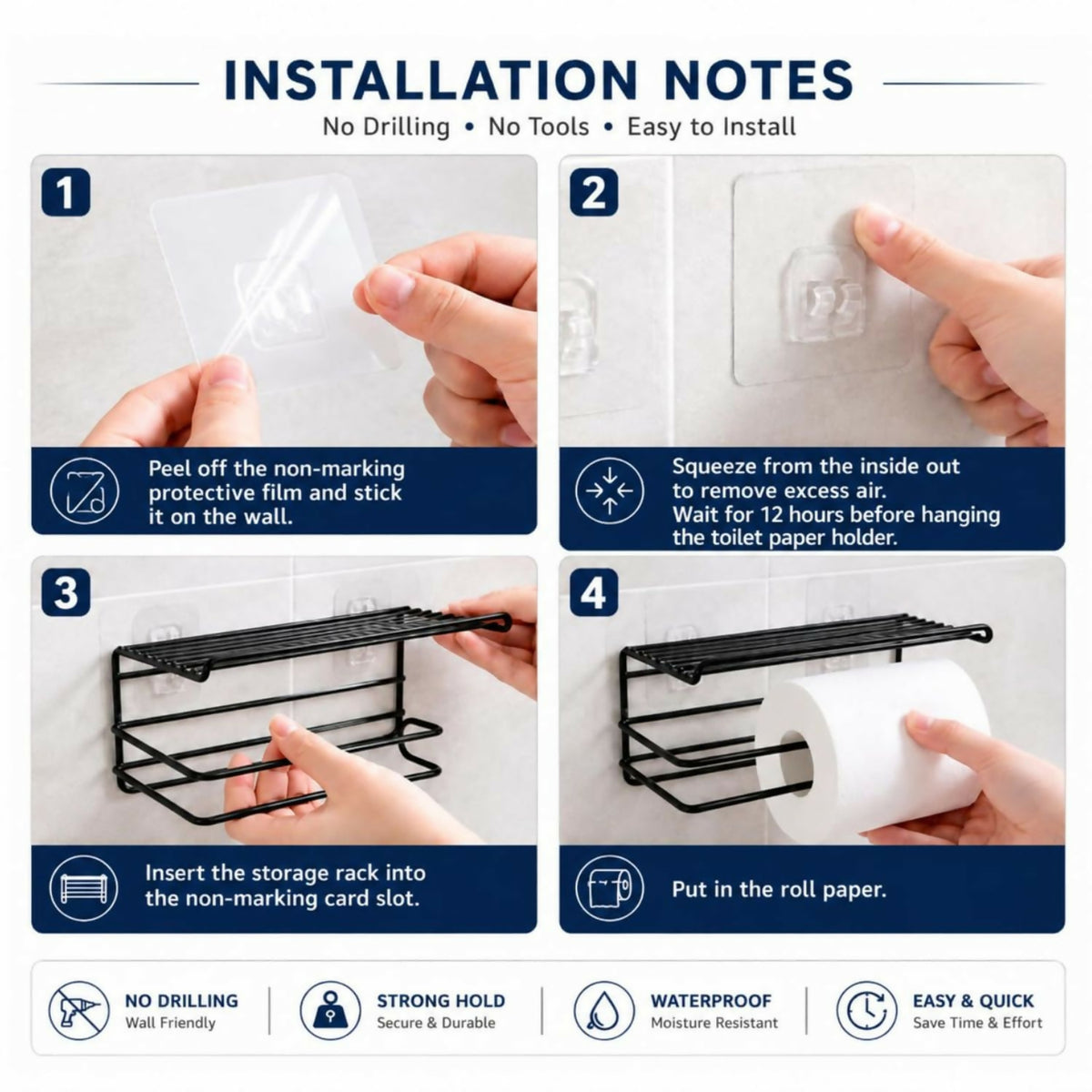 INSTALLATION NOTES

No Drilling • No Tools • Easy to Install

1

Peel off the non-marking protective film and stick it on the wall.

2

Squeeze from the inside out to remove excess air. Wait for 12 hours before hanging the toilet paper holder.

3

Insert the storage rack into the non-marking card slot.

4

Put in the roll paper.

NO DRILLING
Wall Friendly

STRONG HOLD
Secure & Durable

WATERPROOF
Moisture Resistant

EASY & QUICK
Save Time & Effort