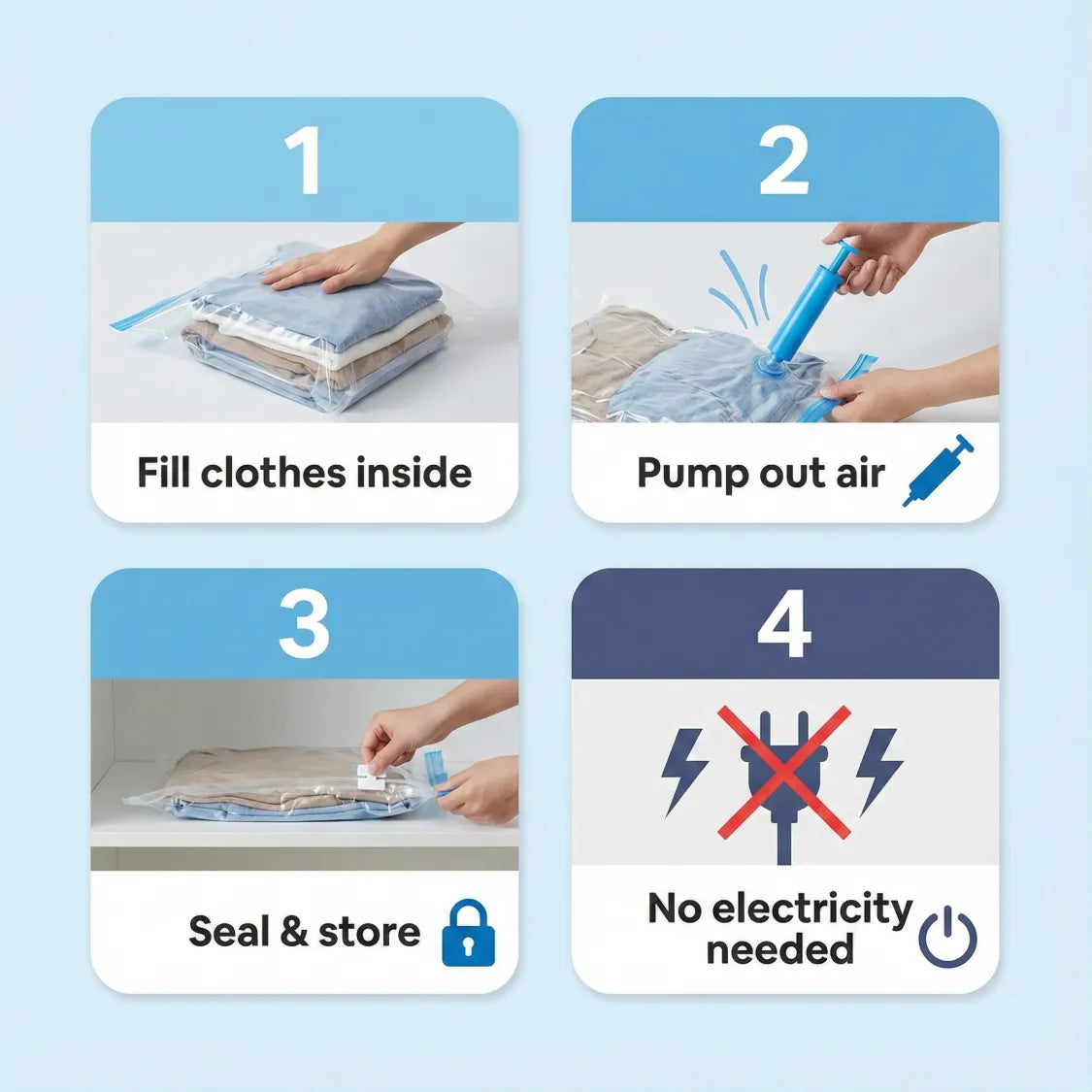 1

Fill clothes inside

2

Pump out air

3

Seal & store

4

No electricity needed