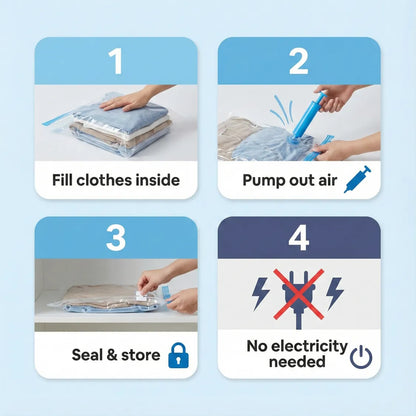 1

Fill clothes inside

2

Pump out air

3

Seal & store

4

No electricity needed