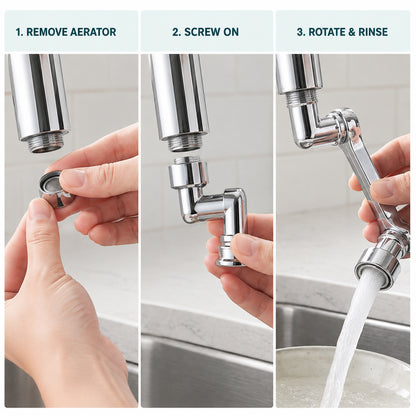 1. REMOVE AERATOR

2. SCREW ON

3. ROTATE & RINSE