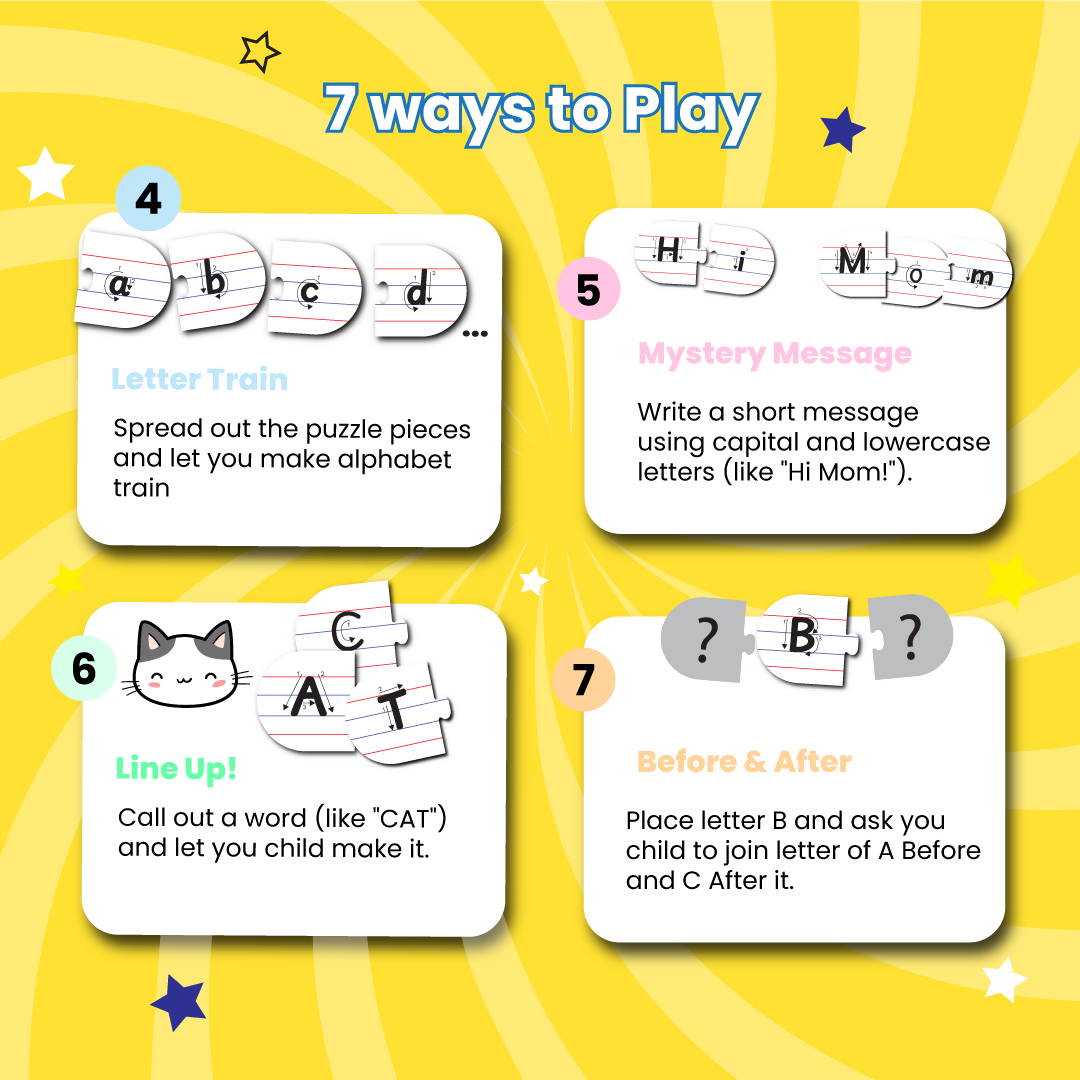 7 ways to Play

4

a b c d ...

Letter Train

Spread out the puzzle pieces and let you make alphabet train

5

H i M o m

Mystery Message

Write a short message using capital and lowercase letters (like "Hi Mom!").

6

C A T

Line Up!

Call out a word (like "CAT") and let you child make it.

7

? B ?

Before & After

Place letter B and ask you child to join letter of A Before and C After it.