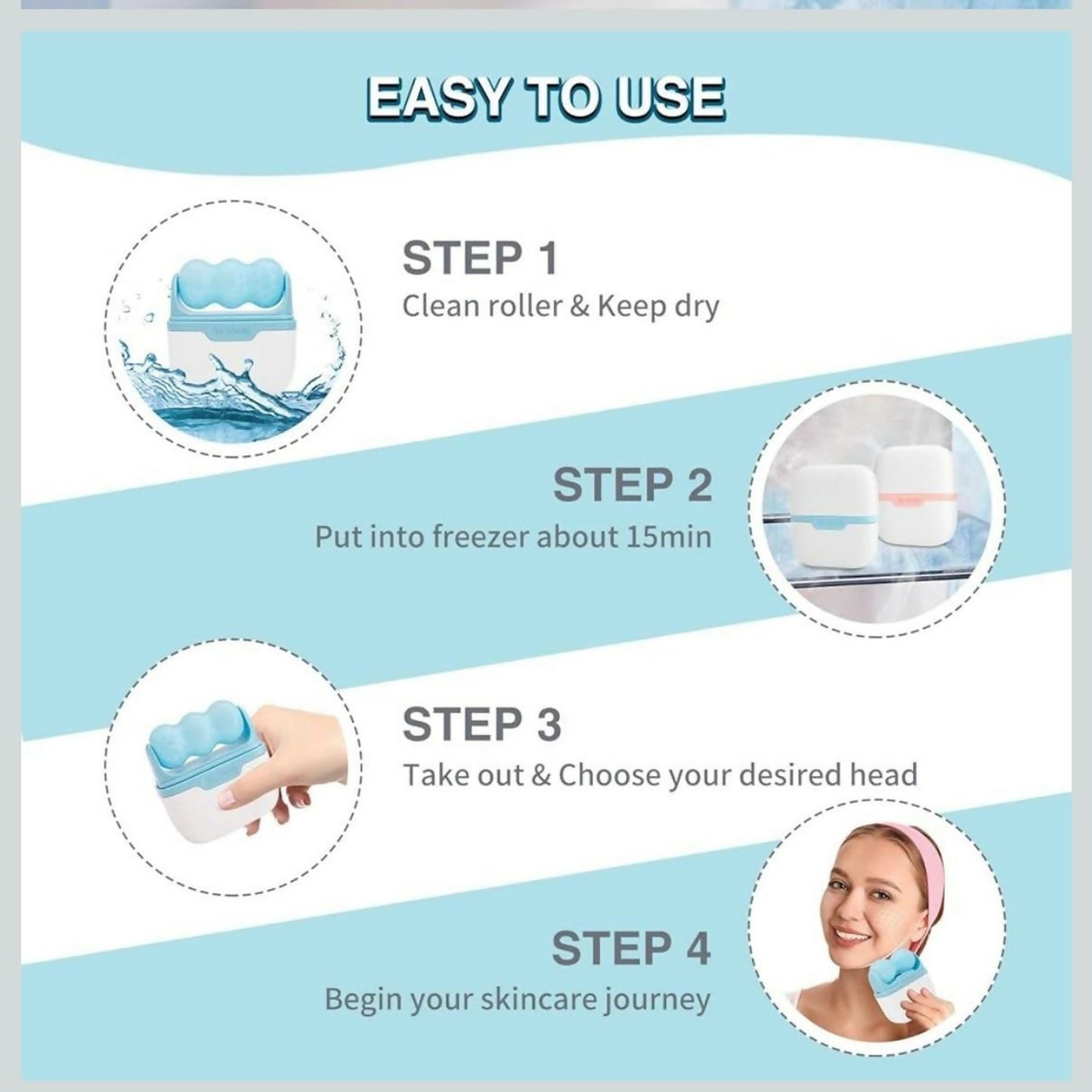 EASY TO USE

STEP 1
Clean roller & Keep dry

STEP 2
Put into freezer about 15min

STEP 3
Take out & Choose your desired head

STEP 4
Begin your skincare journey