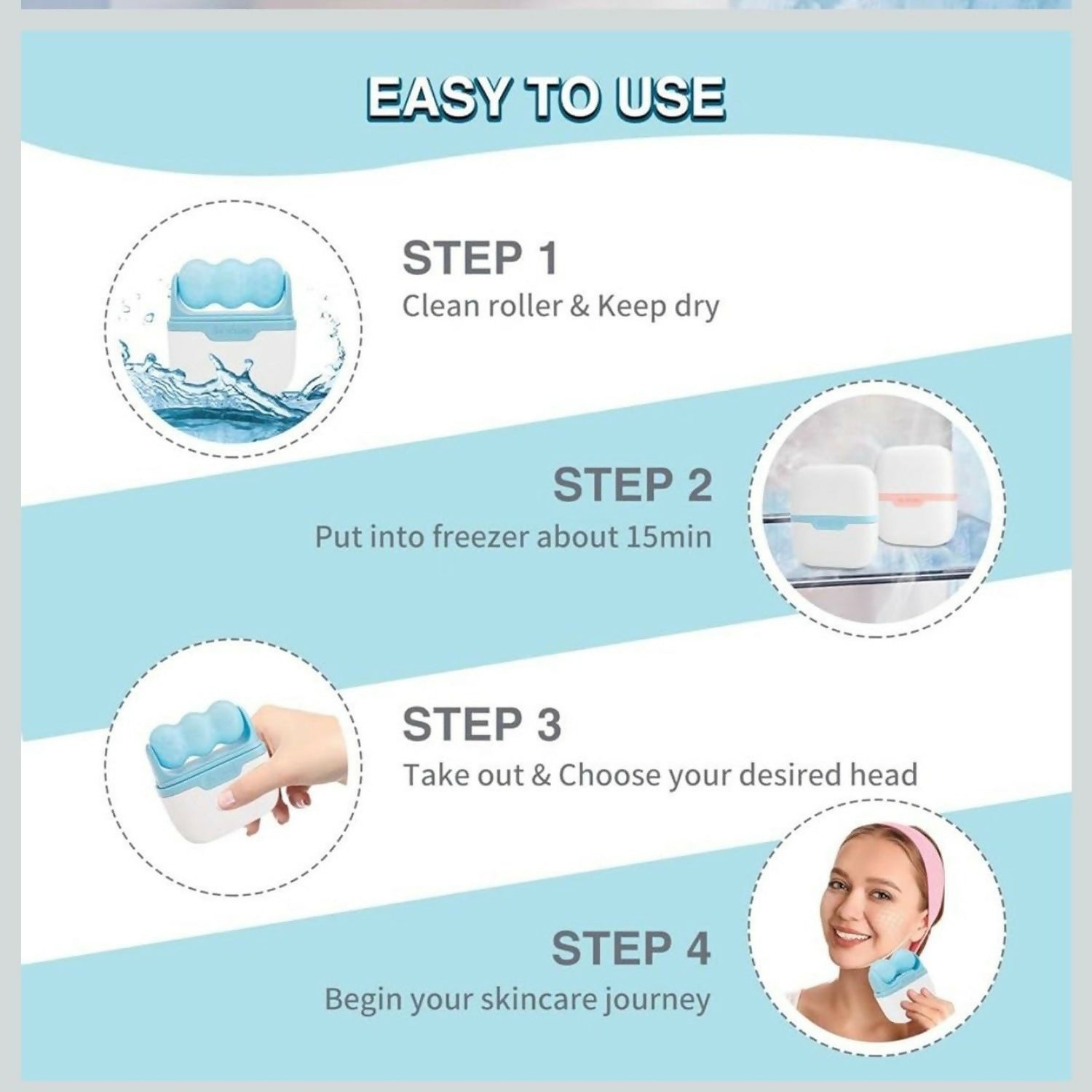 EASY TO USE

STEP 1
Clean roller & Keep dry

STEP 2
Put into freezer about 15min

STEP 3
Take out & Choose your desired head

STEP 4
Begin your skincare journey